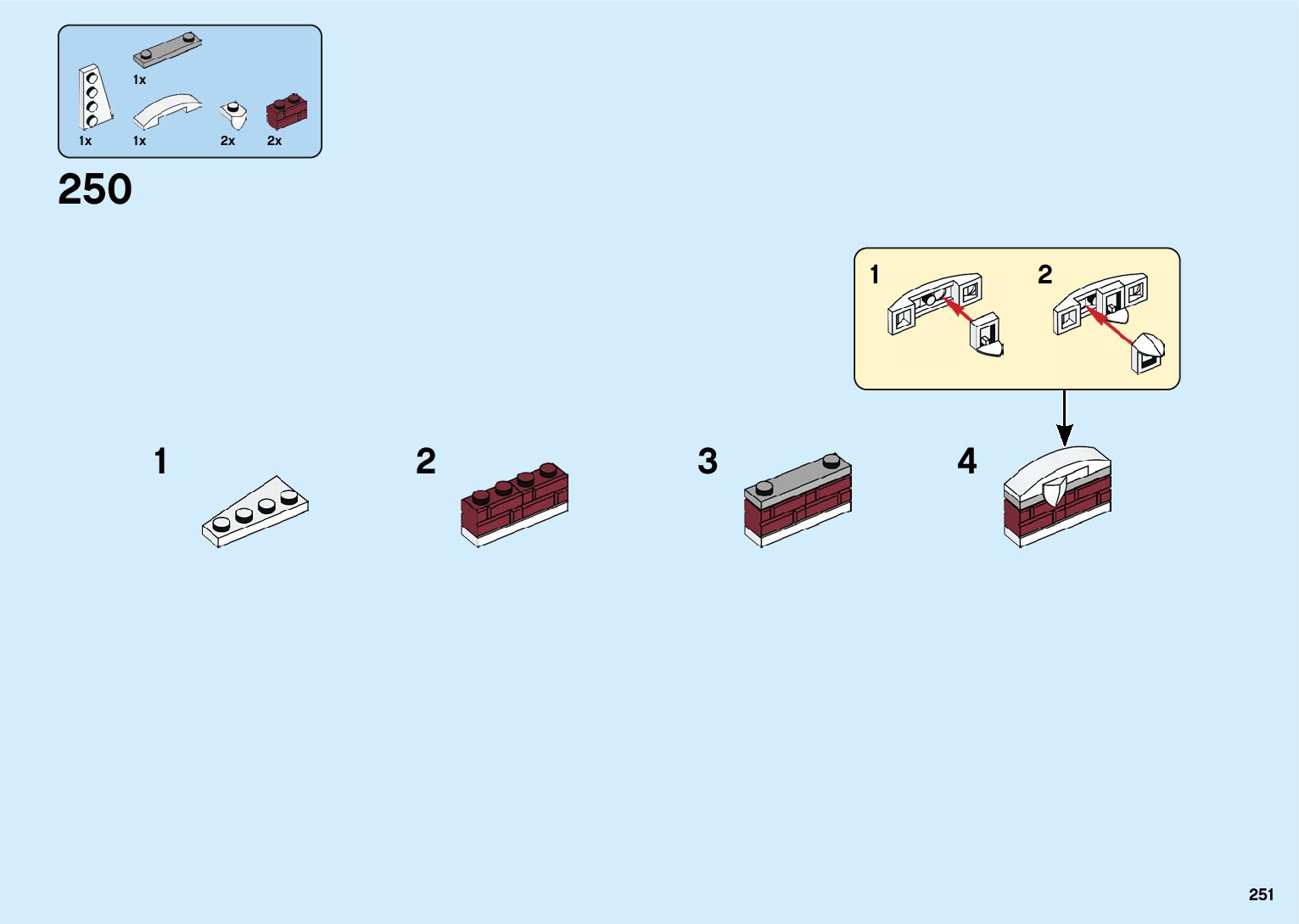 1x
1x
1x
2x
2x

250

1
2

1
2
3
4

251