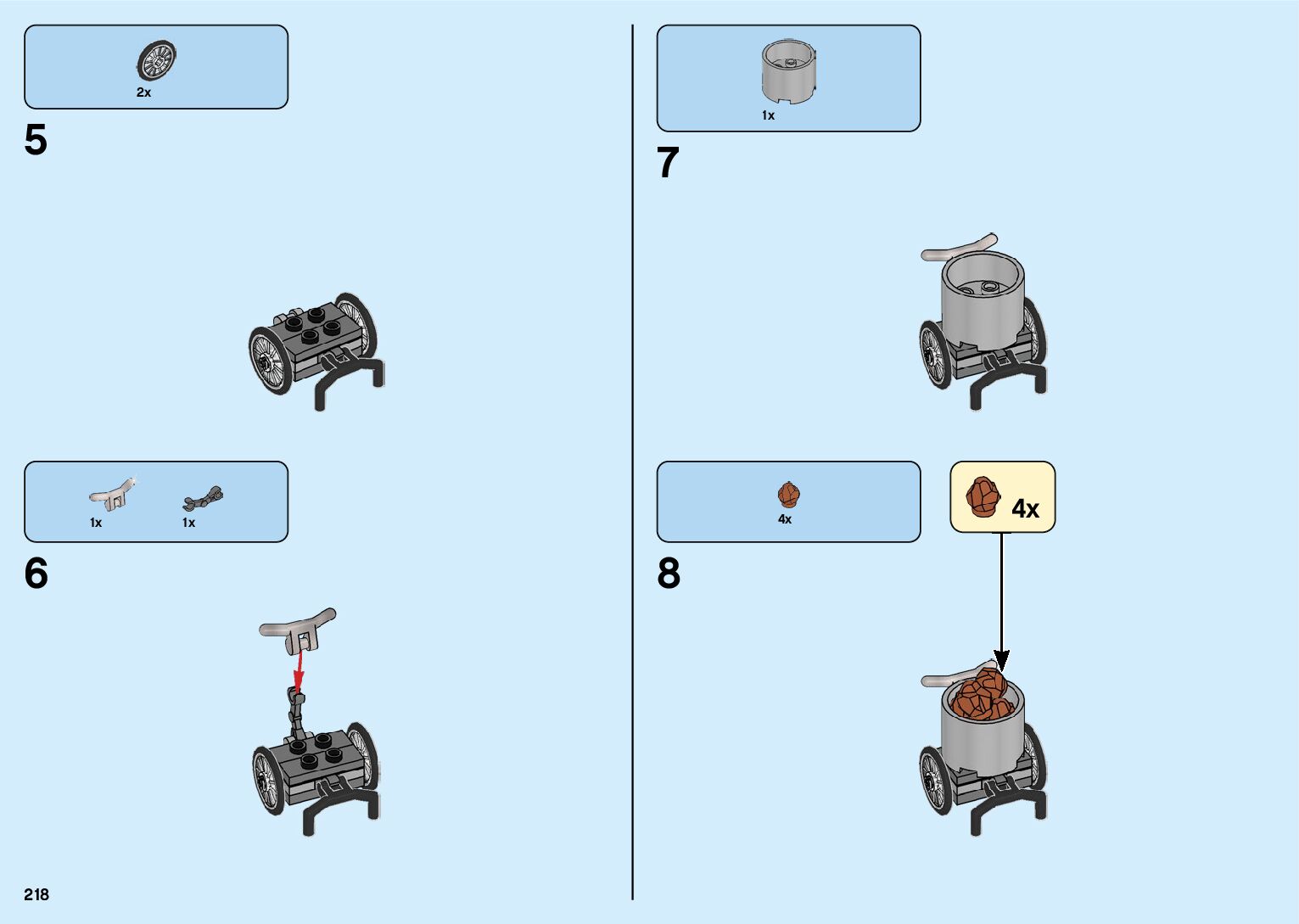 2x

5

1x 1x

6

218

1x

7

4x

4x

8