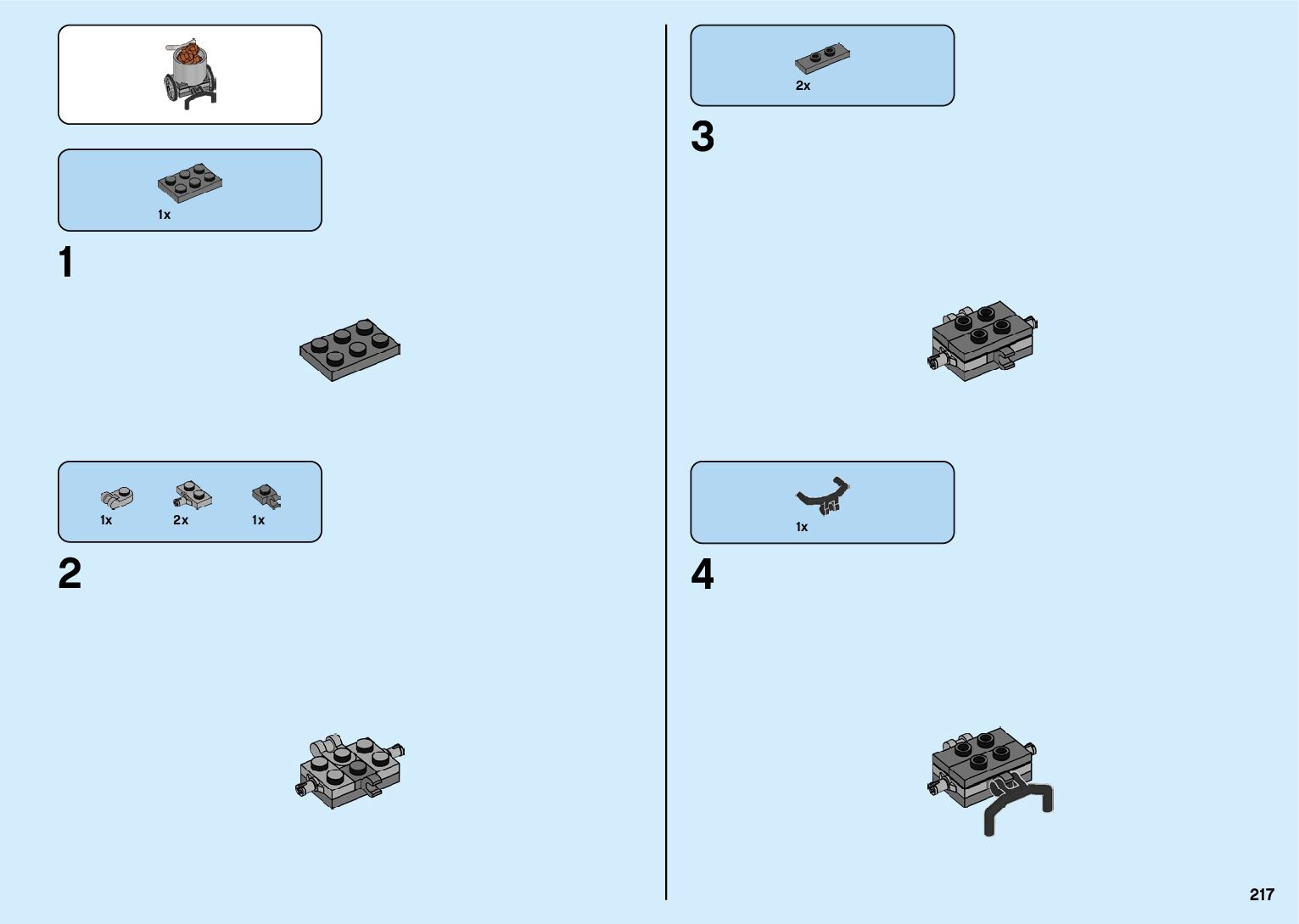 1x

1

1x 2x 1x

2

2x

3

1x

4

217