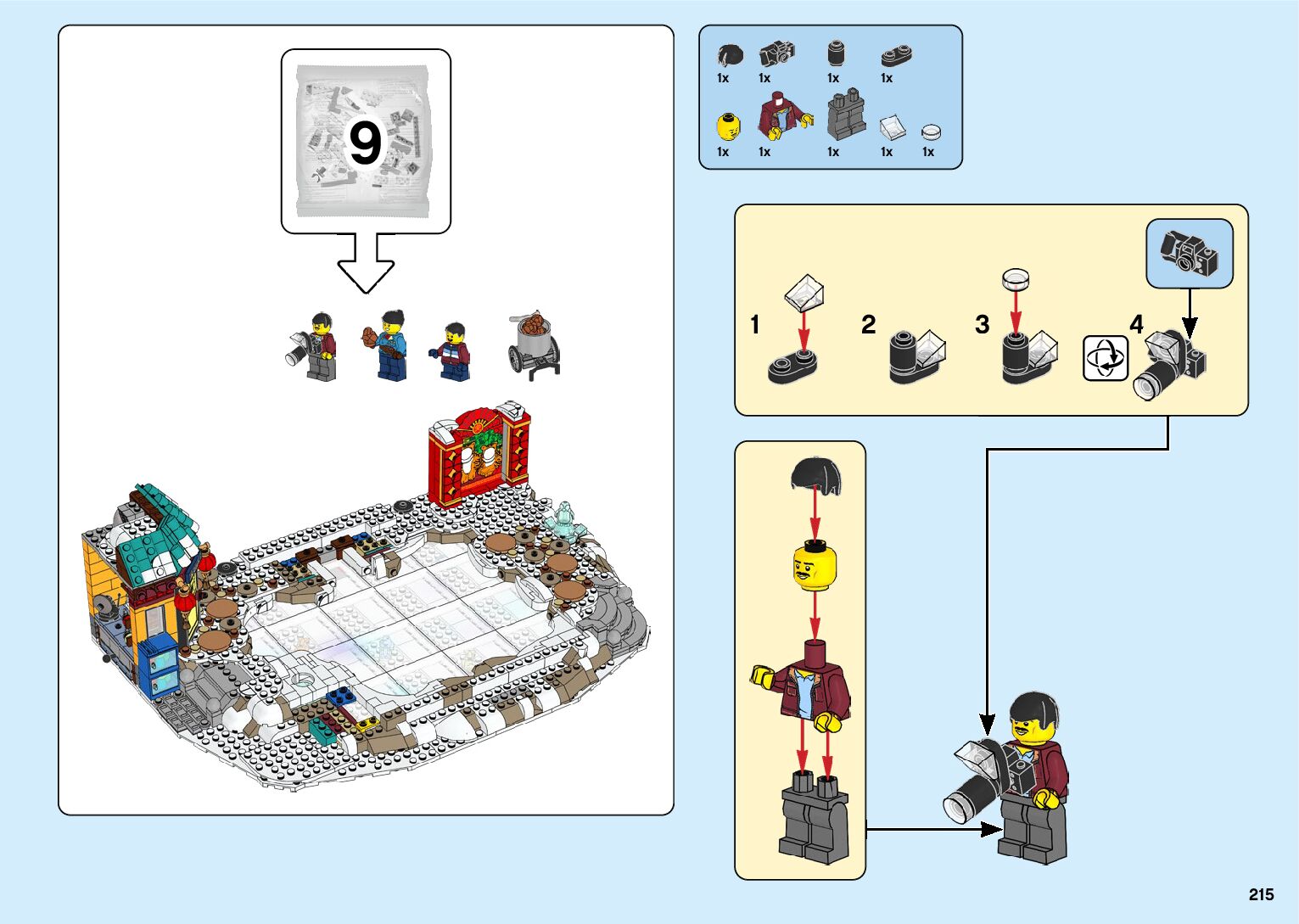 9

1x 1x 1x 1x

1x 1x 1x 1x 1x

1

2

3

4

215