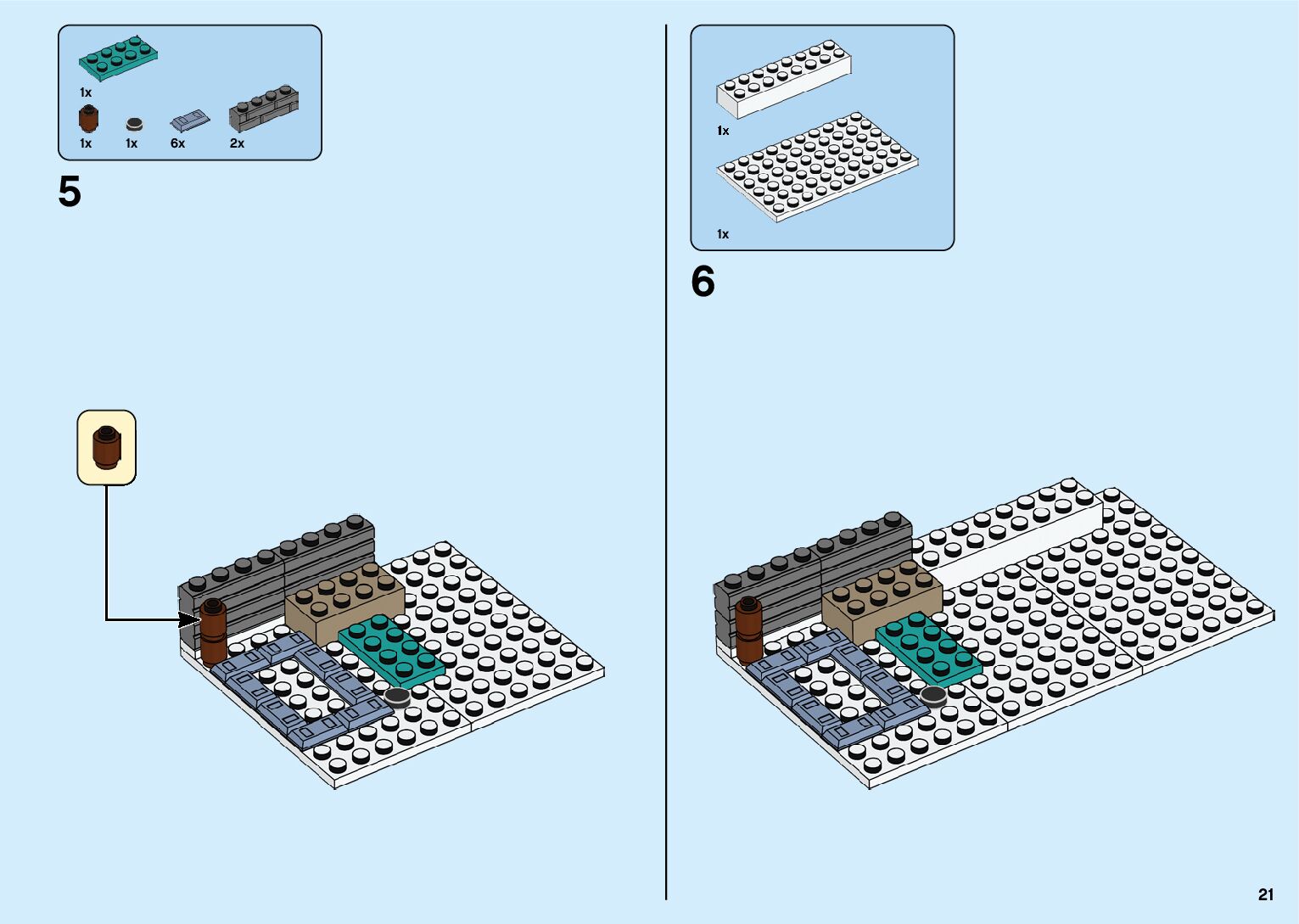 1x

1x 1x 6x 2x

5

1x

1x

6

21