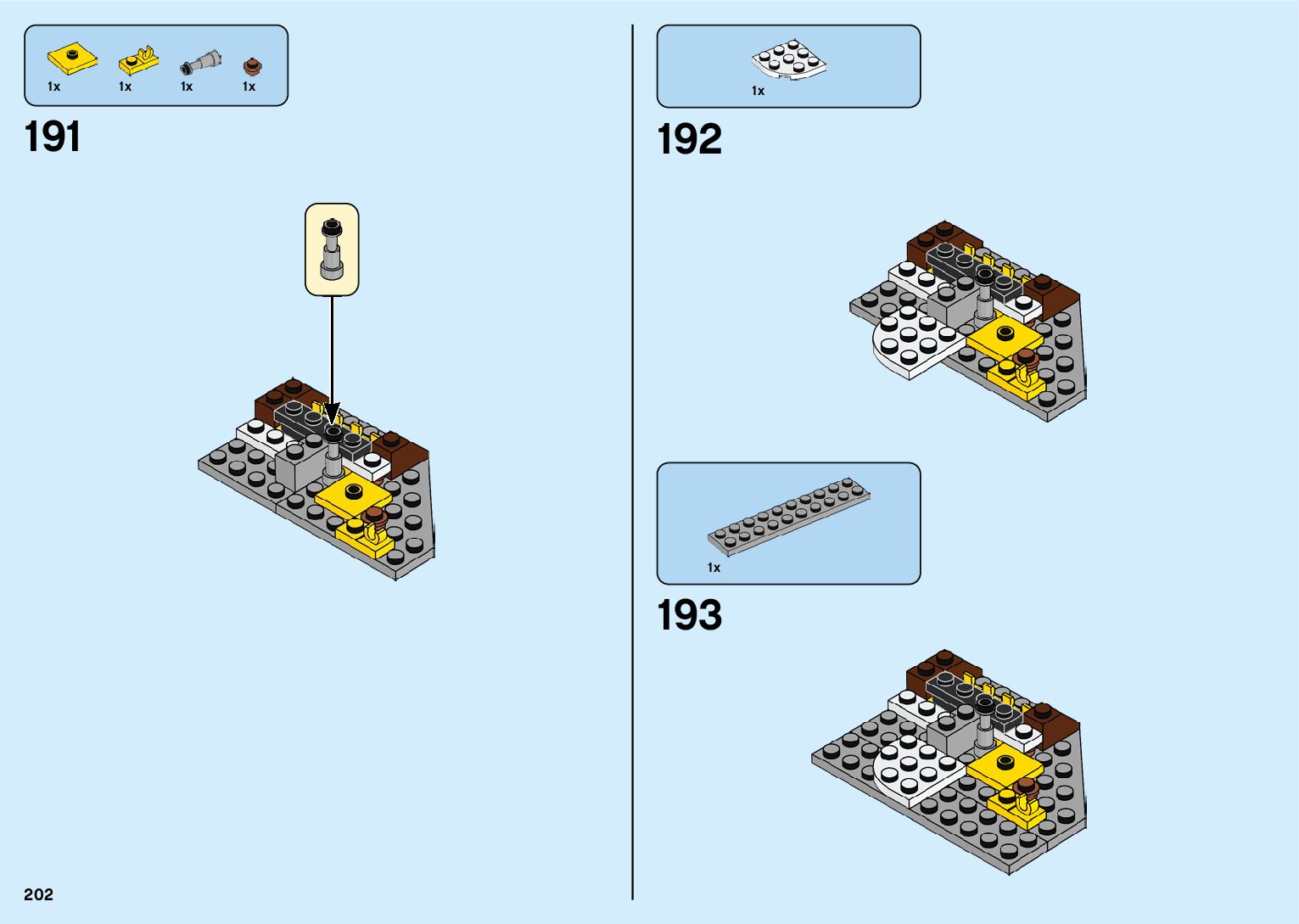 1x 1x 1x 1x

191

1x

192

1x

193

202