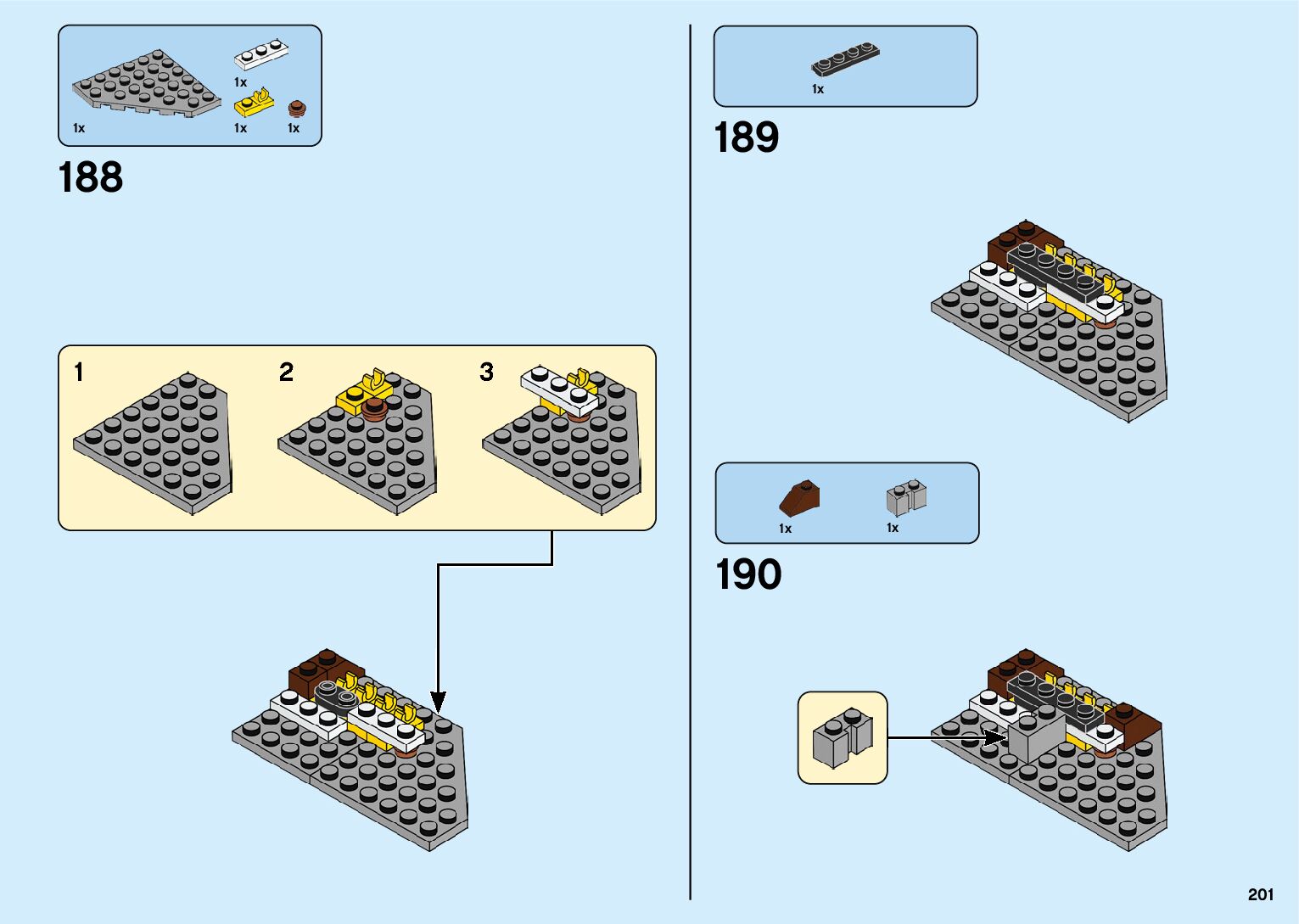 1x
1x
1x
1x

188

1
2
3

1x

189

1x
1x

190

201