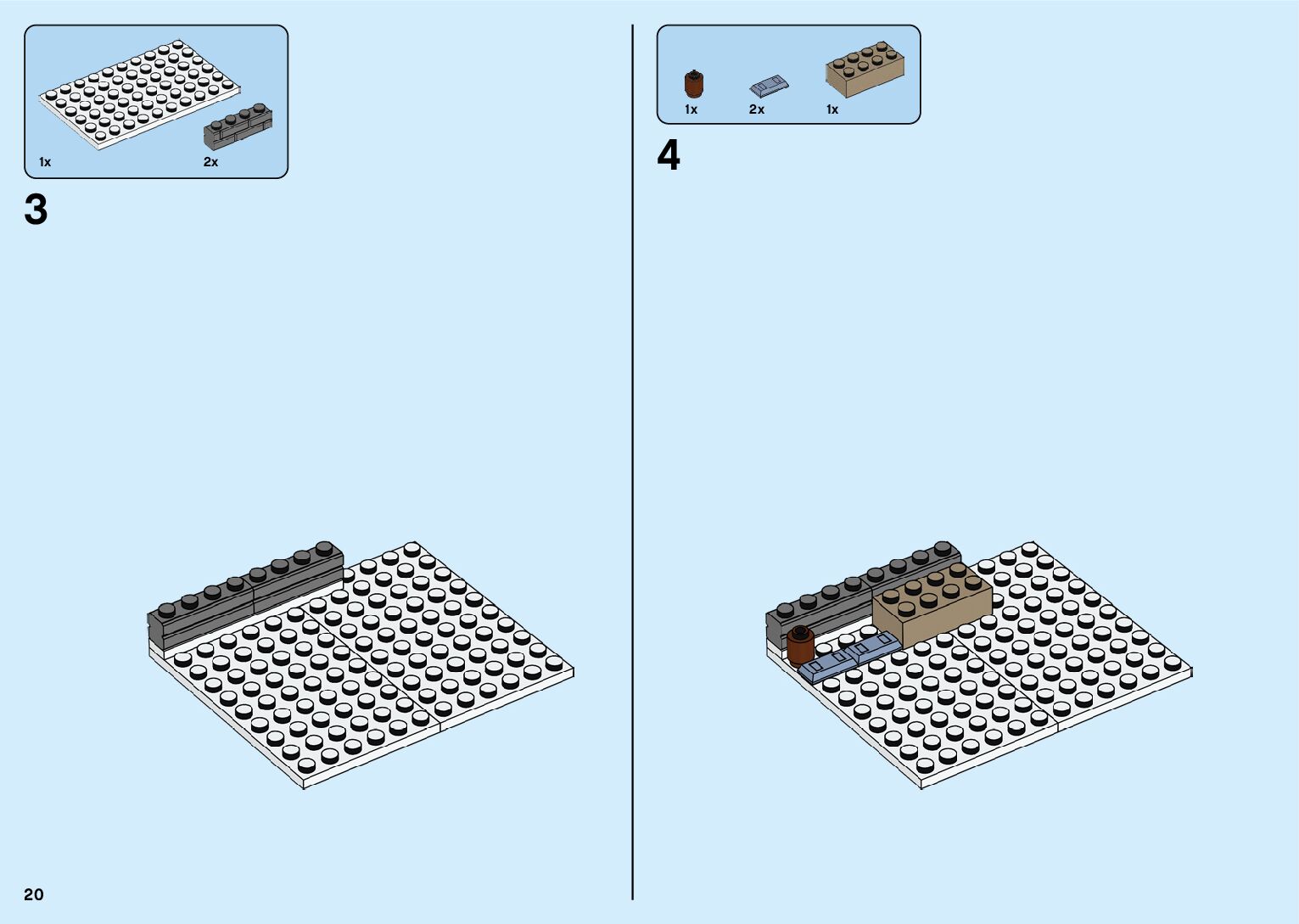 1x
2x

3

1x
2x
1x

4

20