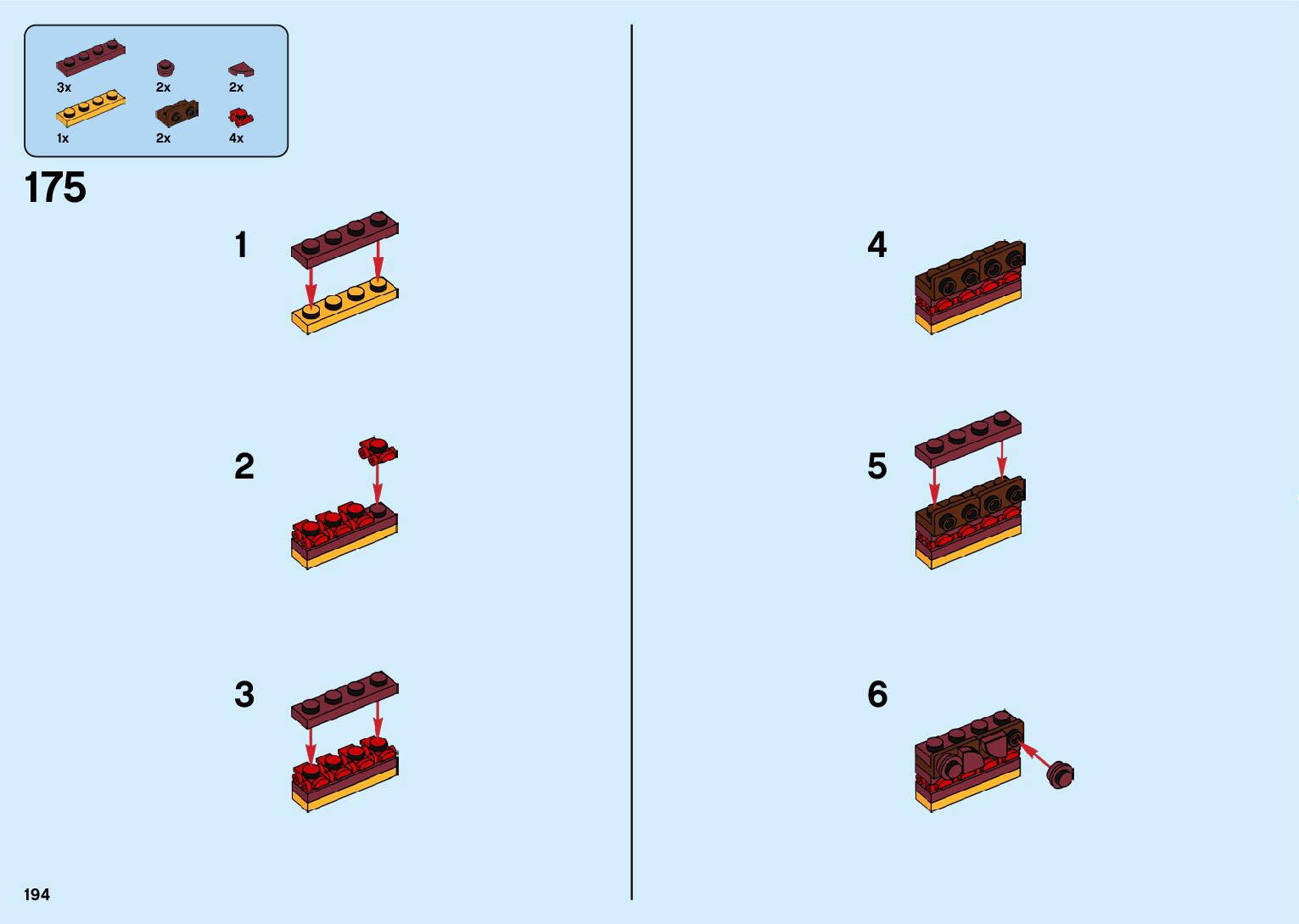 3x
2x
2x
1x
2x
4x

175

1

2

3

4

5

6

194