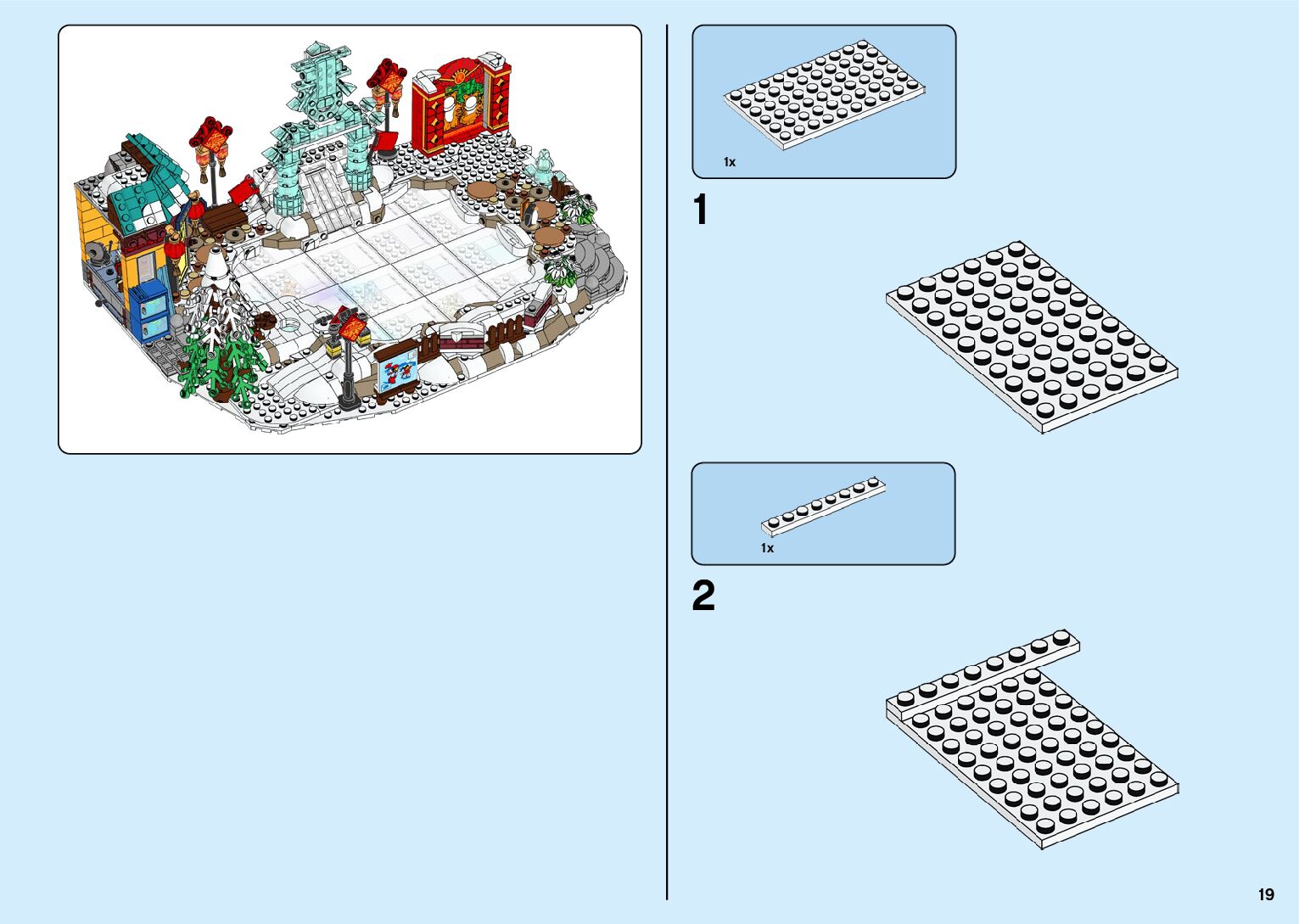 1x

1

1x

2

19