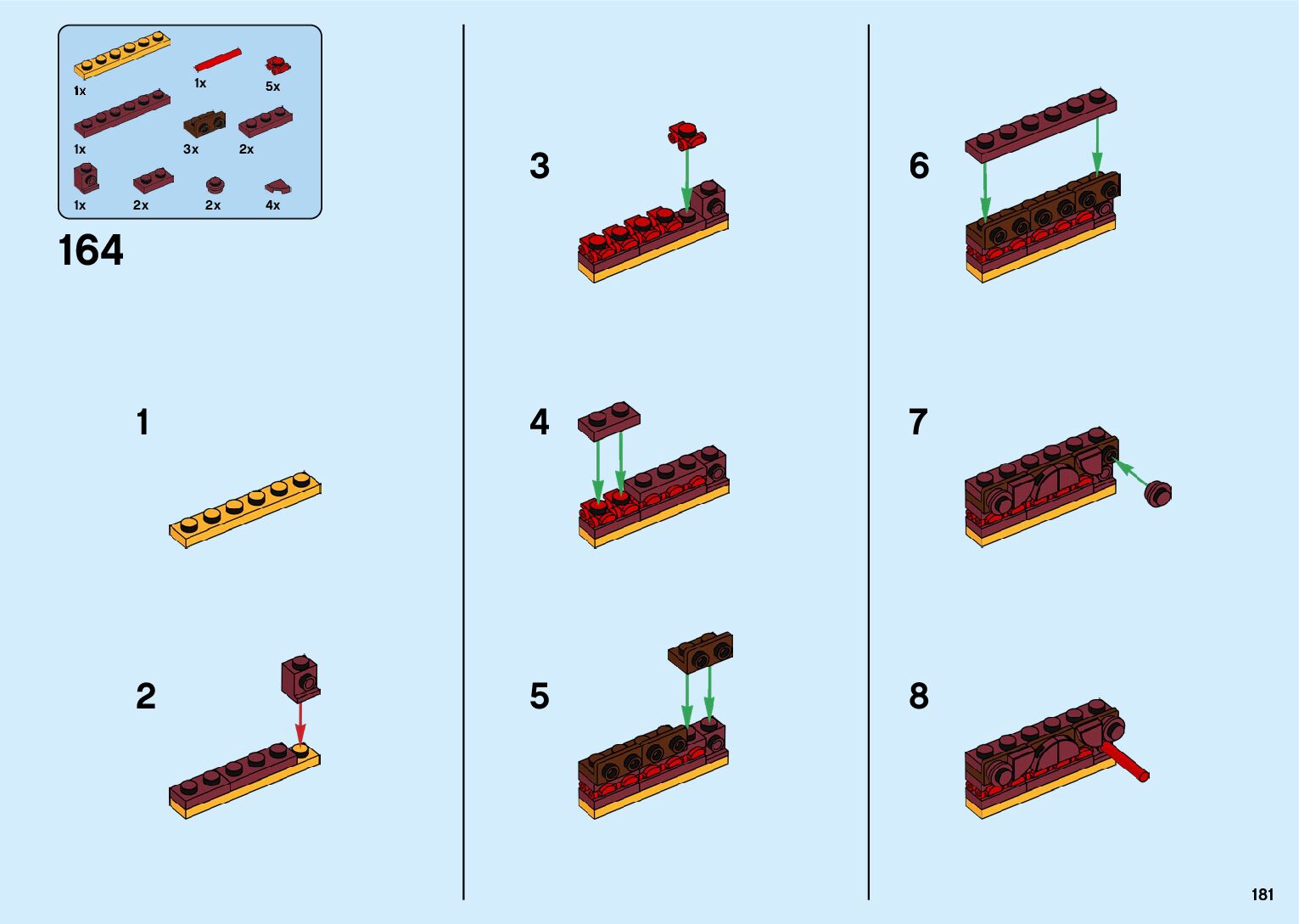 1x
1x
5x
1x
3x
2x
1x
2x
2x
4x

164

1

2

3

4

5

6

7

8

181