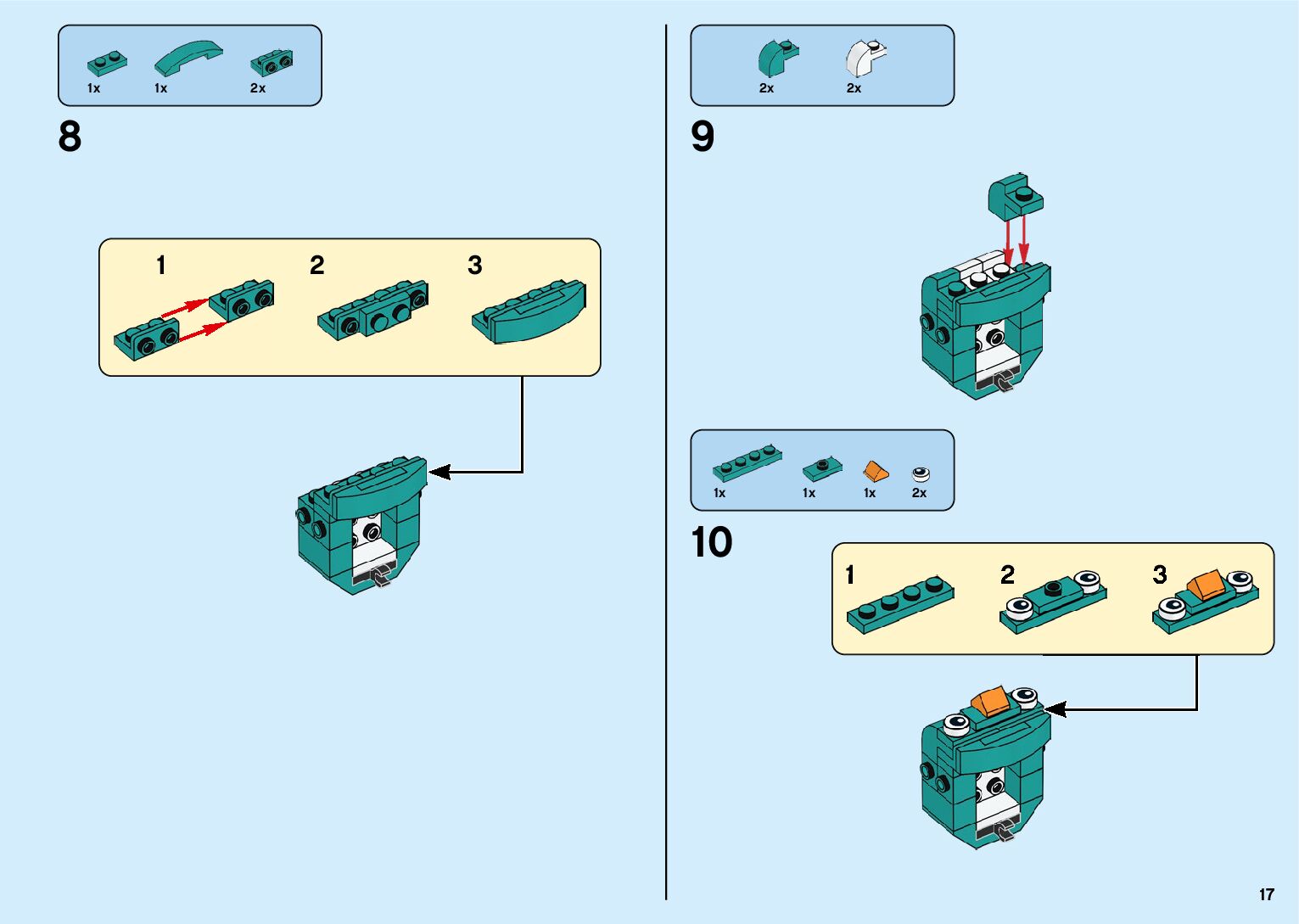 1x 1x 2x

8

1 2 3

2x 2x

9

1x 1x 1x 2x

10

1 2 3

17