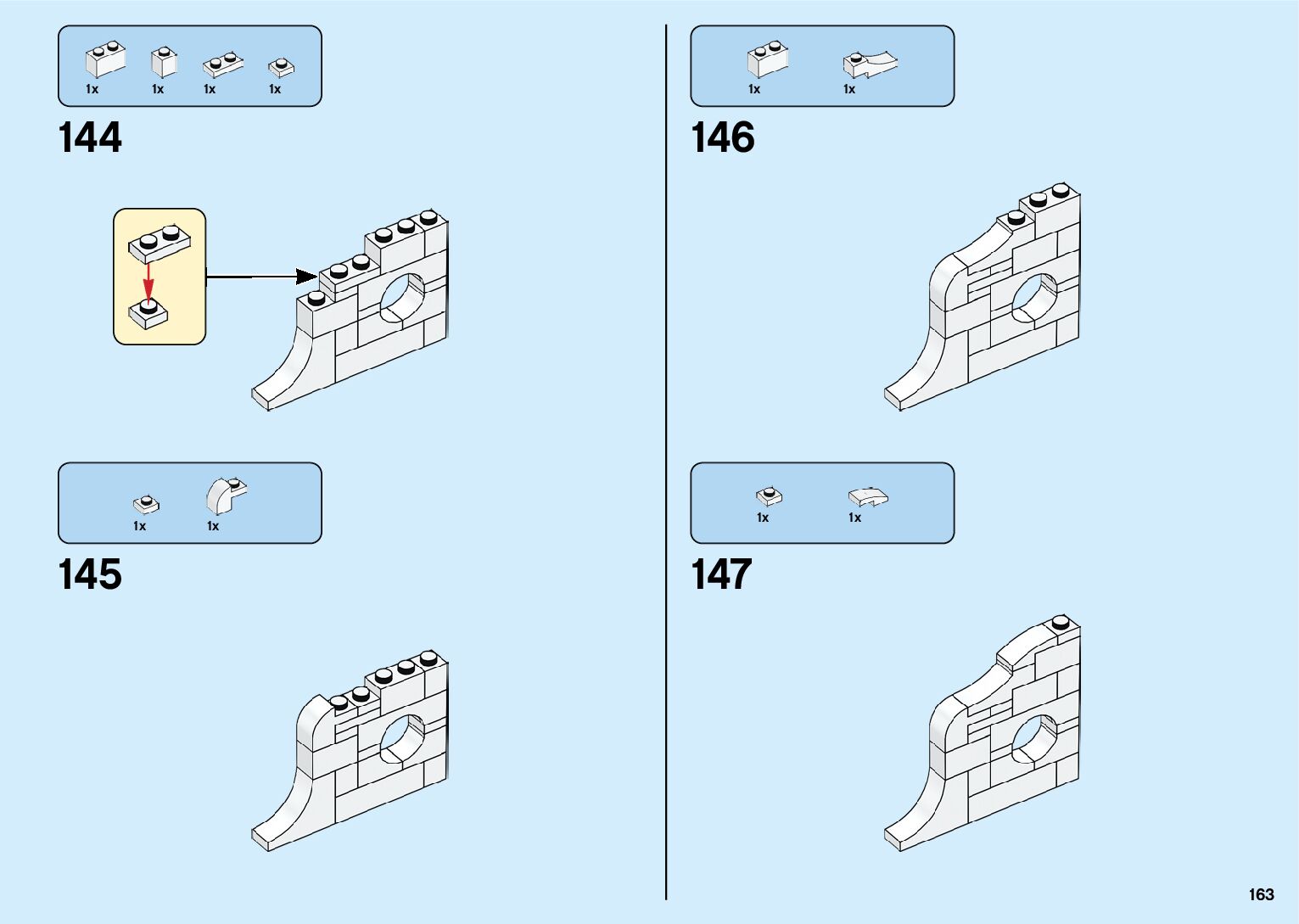 1x 1x 1x 1x

144

1x 1x

145

1x 1x

146

1x 1x

147

163