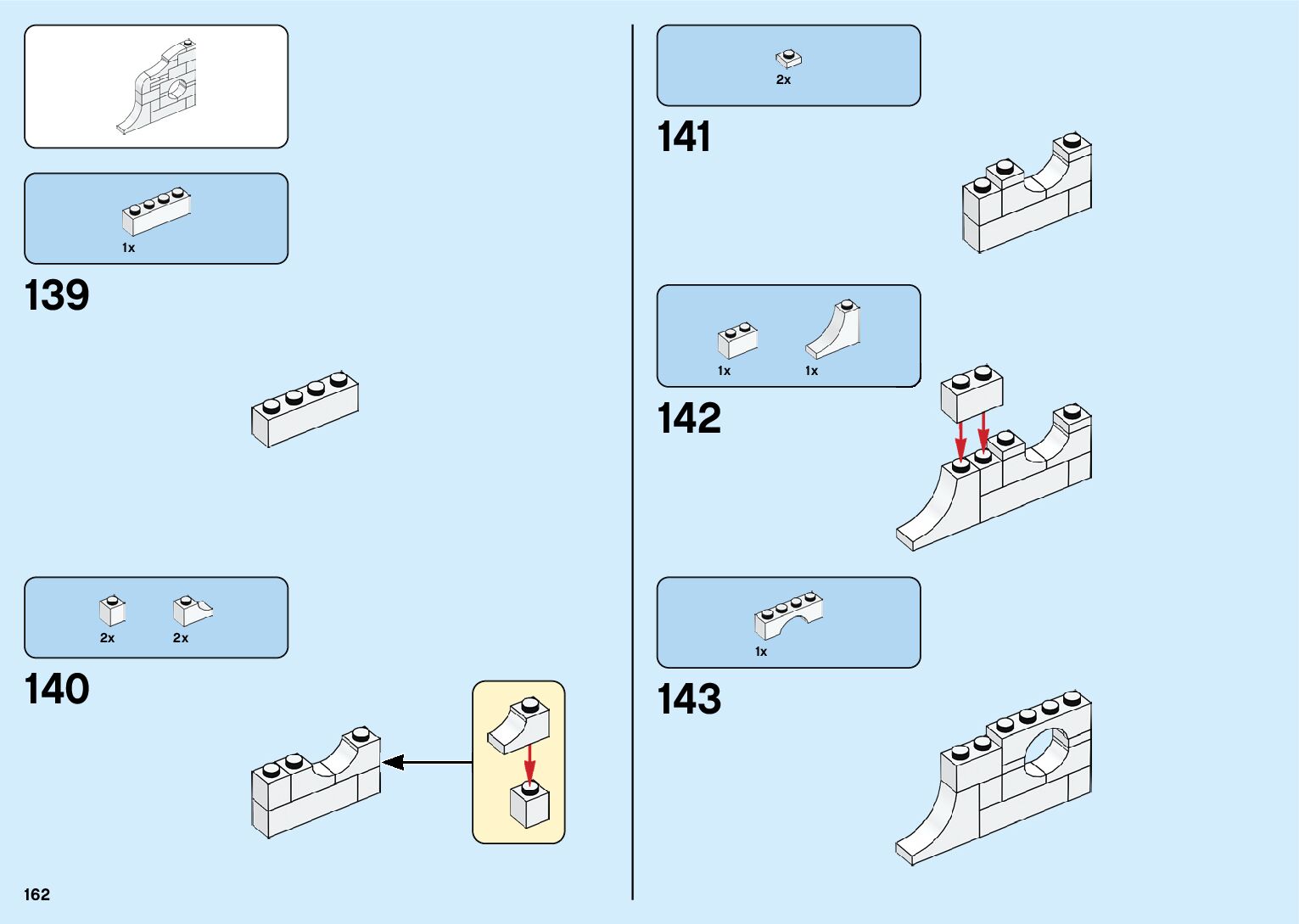 1x

139

2x 2x

140

162

2x

141

1x 1x

142

1x

143