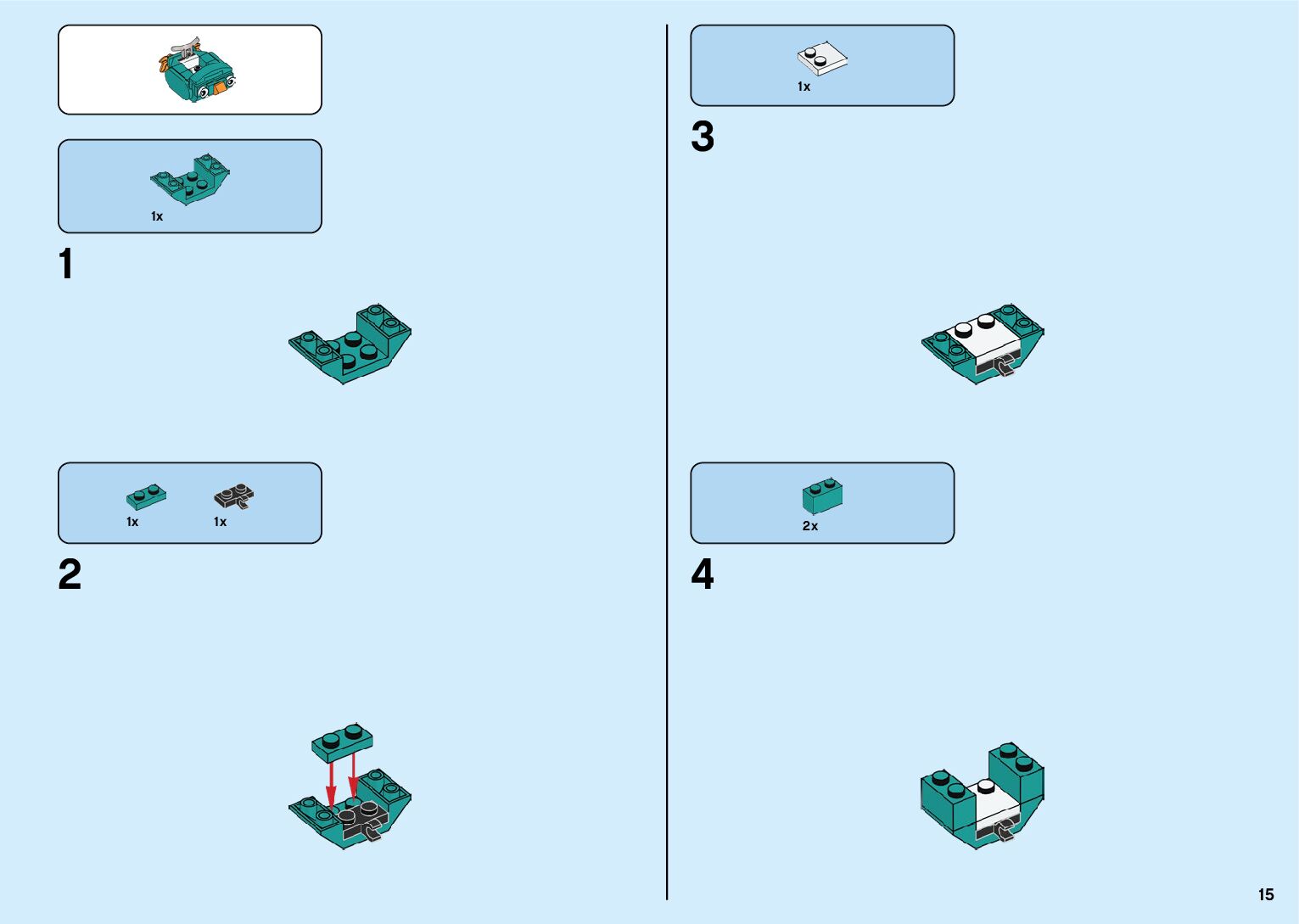 1x

1

1x 1x

2

1x

3

2x

4

15