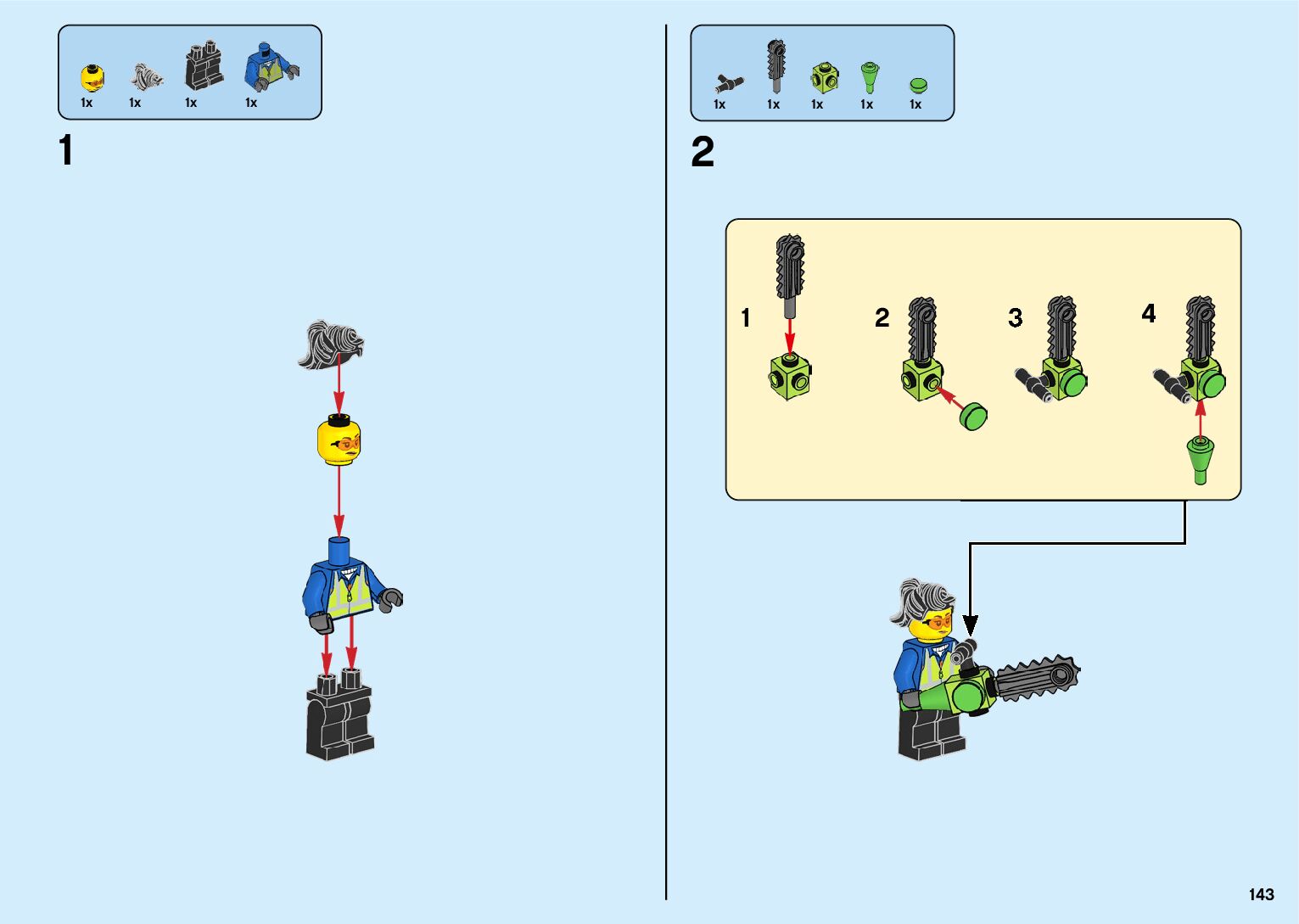 1x 1x 1x 1x

1

1x 1x 1x 1x 1x

2

1

2

3

4

143