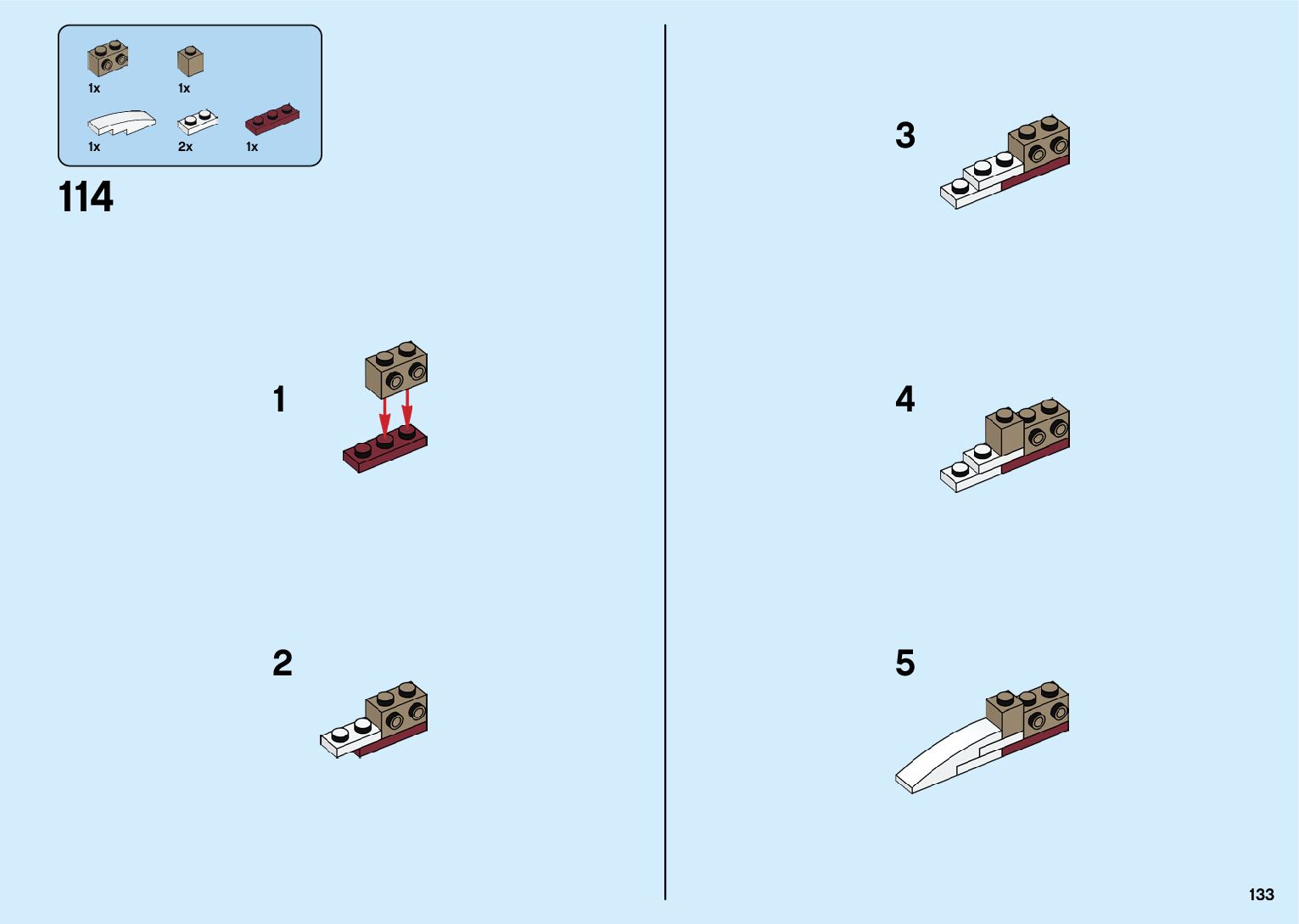 1x
1x
1x
2x
1x

114

1

2

3

4

5

133