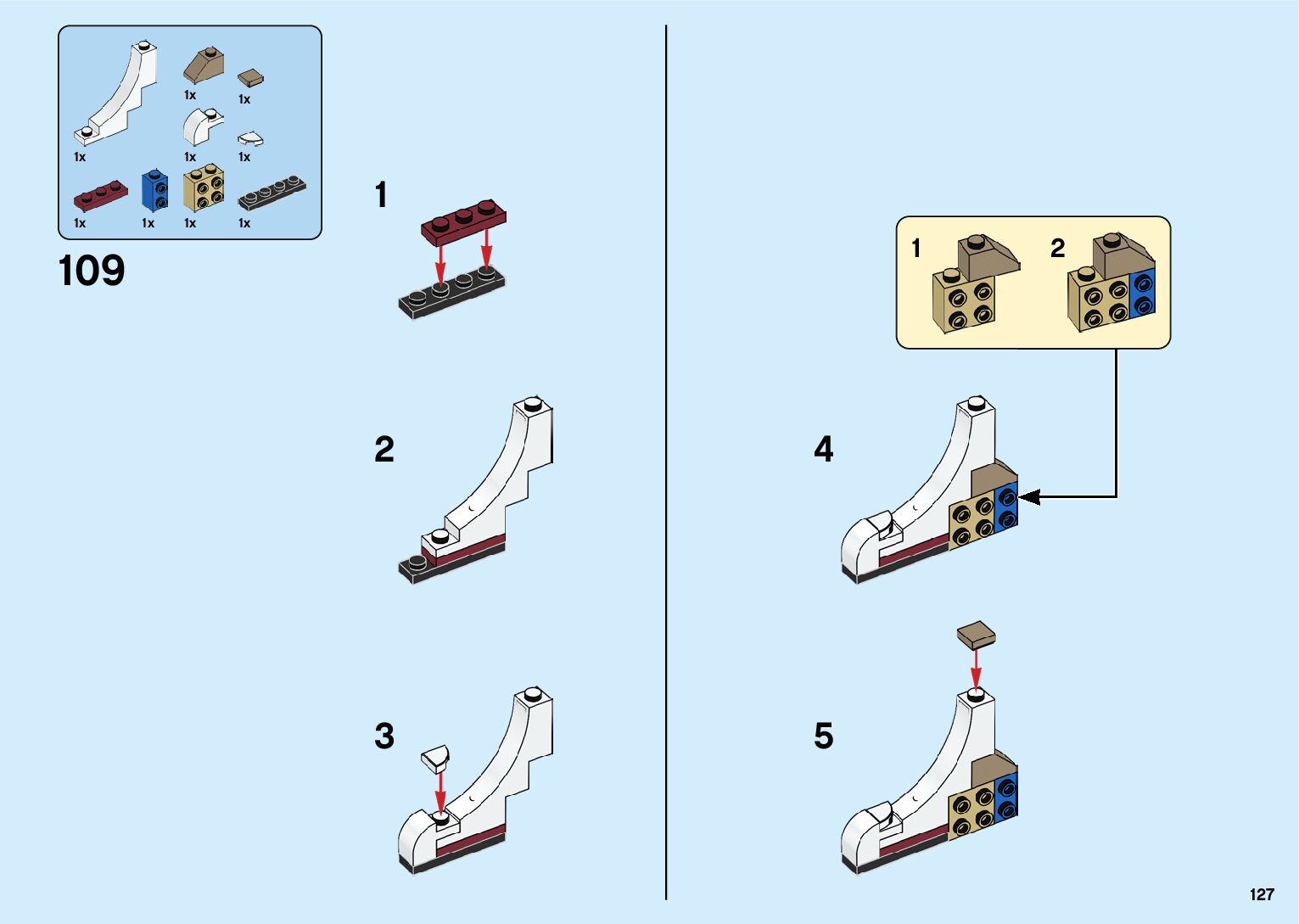 1x
1x
1x
1x
1x
1x
1x
1x
1x
1x

109

1

2

3

1
2

4

5

127