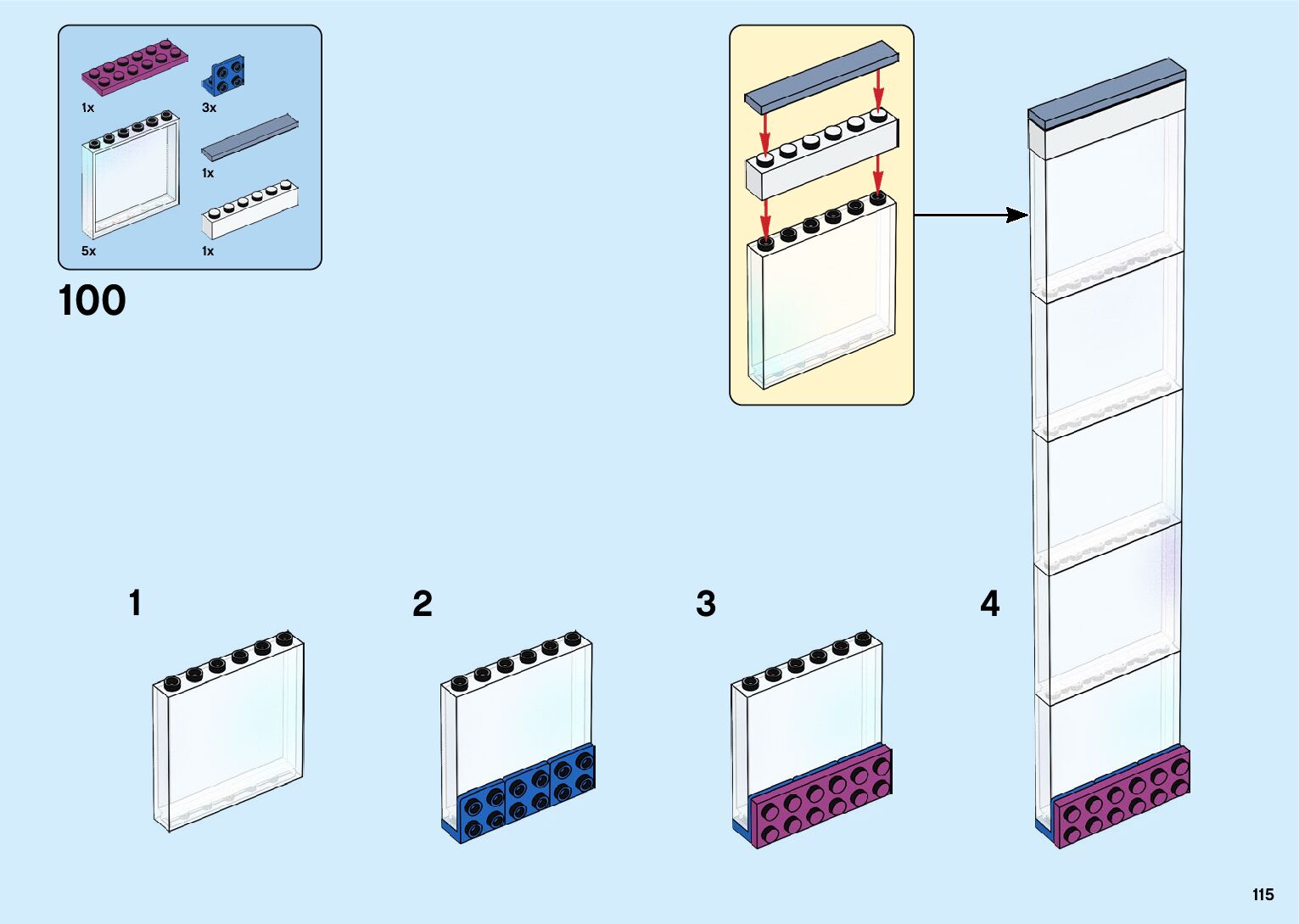 1x
3x
1x
5x
1x

100

1

2

3

4

115