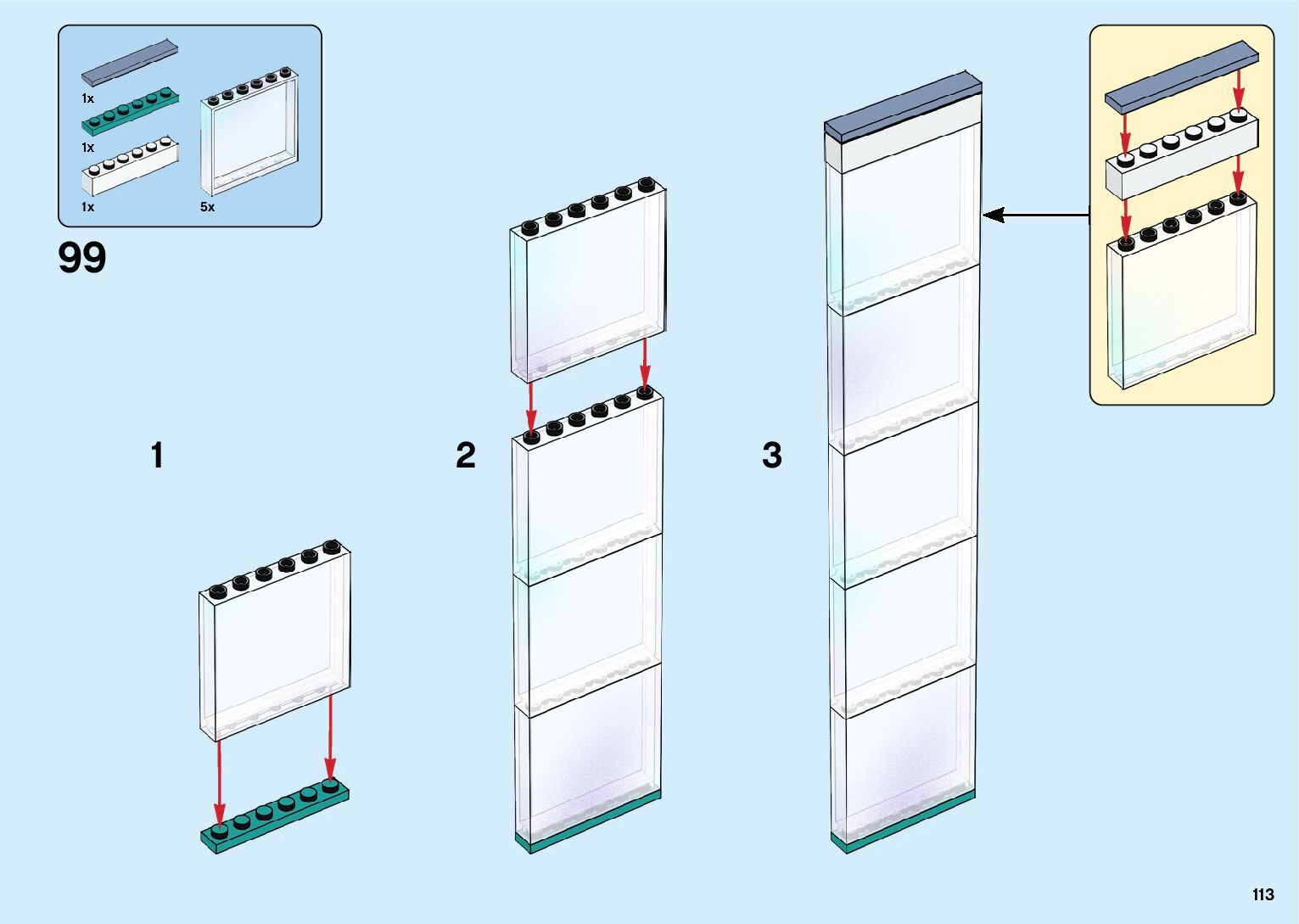 1x

1x

1x

5x

99

1

2

3

113