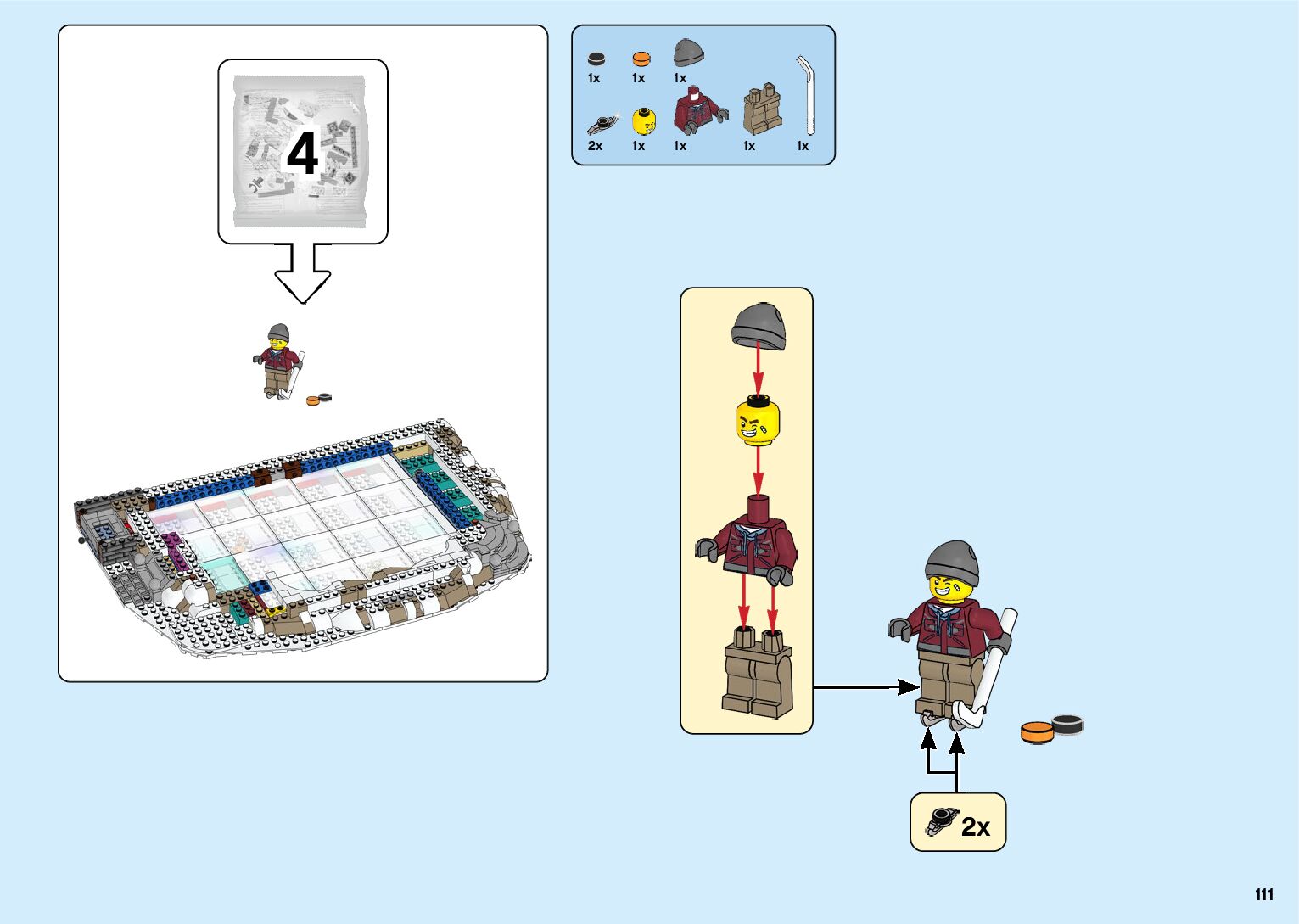 4

1x 1x 1x
2x 1x 1x 1x 1x

2x

111