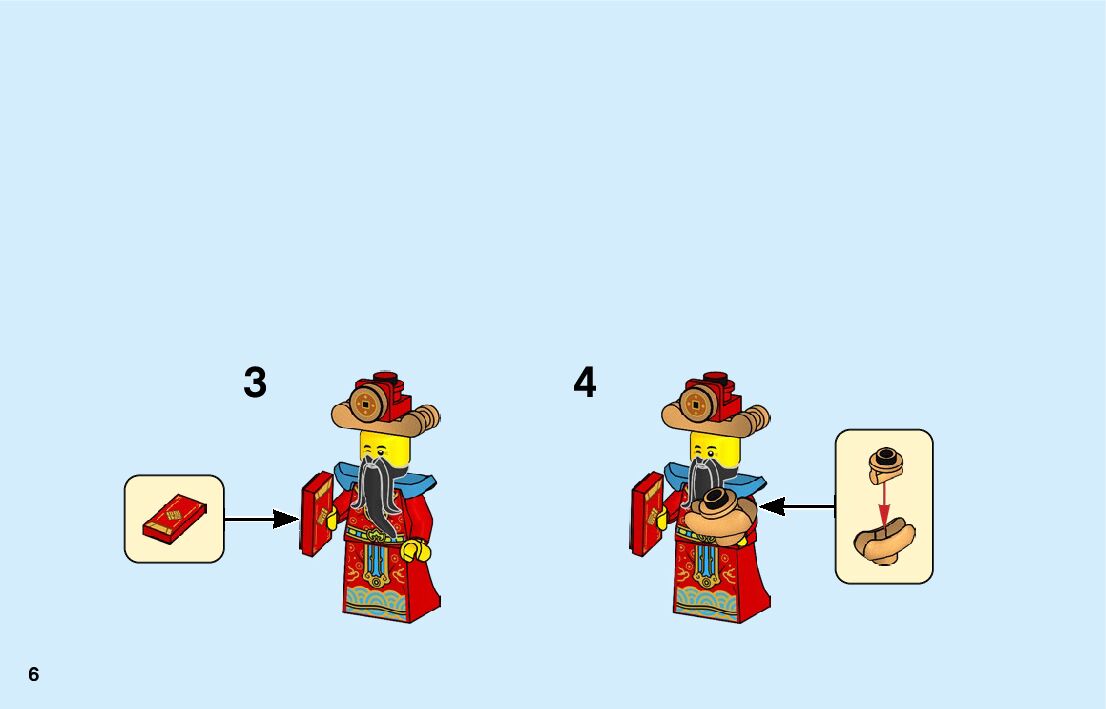 3

4

6