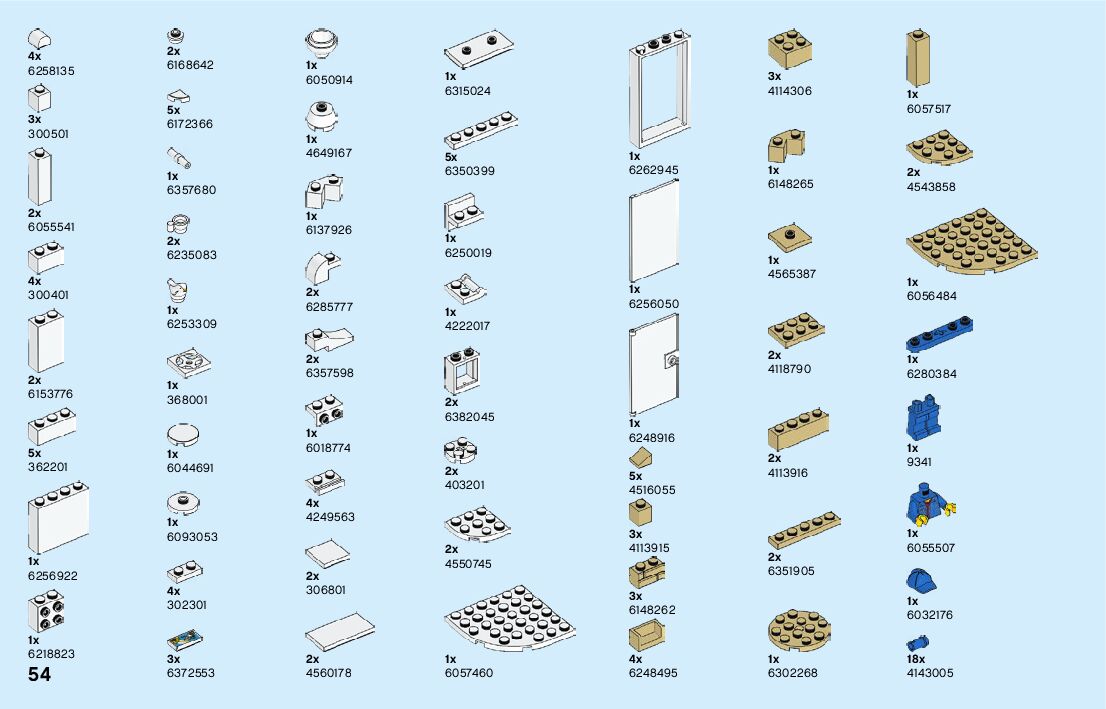 4x
6258135

3x
300501

2x
6055541

4x
300401

2x
6153776

5x
362201

1x
6256922

1x
6218823

54

2x
6168642

5x
6172366

1x
6357680

2x
6235083

1x
6253309

1x
368001

1x
6044691

1x
6093053

4x
302301

3x
6372553

1x
6050914

1x
4649167

1x
6137926

2x
6285777

2x
6357598

1x
6018774

4x
4249563

2x
306801

2x
4560178

1x
6315024

5x
6350399

1x
6250019

1x
4222017

2x
6382045

2x
403201

2x
4550745

1x
6057460

1x
6262945

1x
6256050

1x
6248916

5x
4516055

3x
4113915

3x
6148262

4x
6248495

3x
4114306

1x
6148265

1x
4565387

2x
4118790

2x
4113916

2x
6351905

1x
6302268

1x
6057517

2x
4543858

1x
6056484

1x
6280384

1x
9341

1x
6055507

1x
6032176

18x
4143005