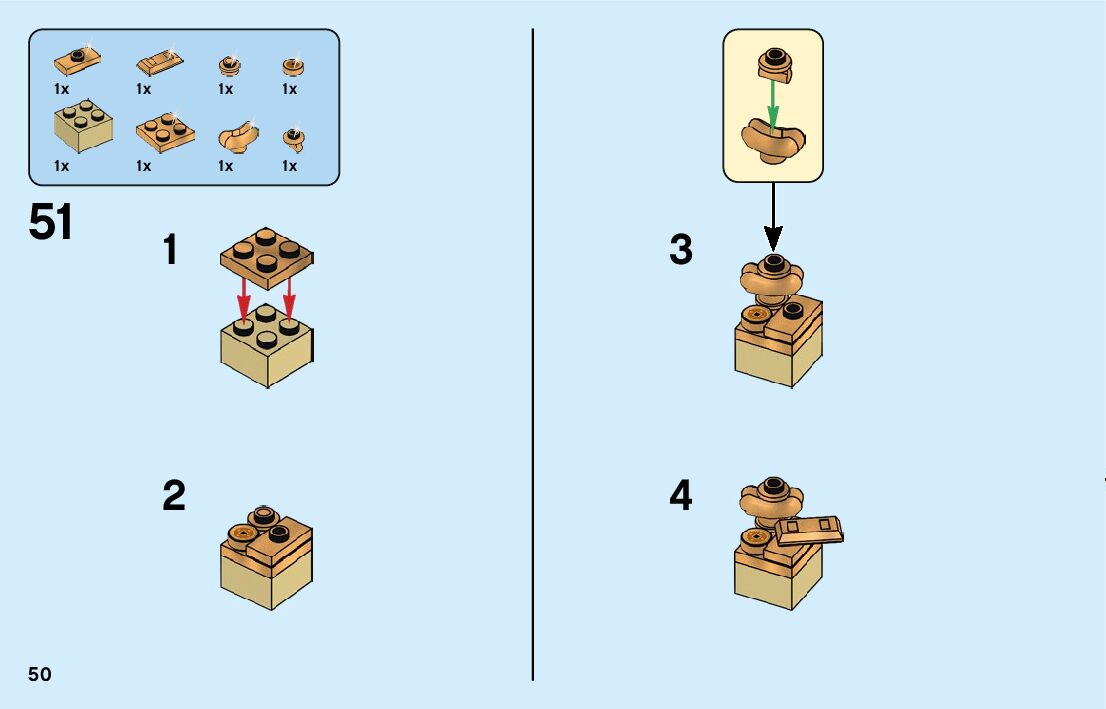 1x 1x 1x 1x
1x 1x 1x 1x

51

1

2

3

4

50