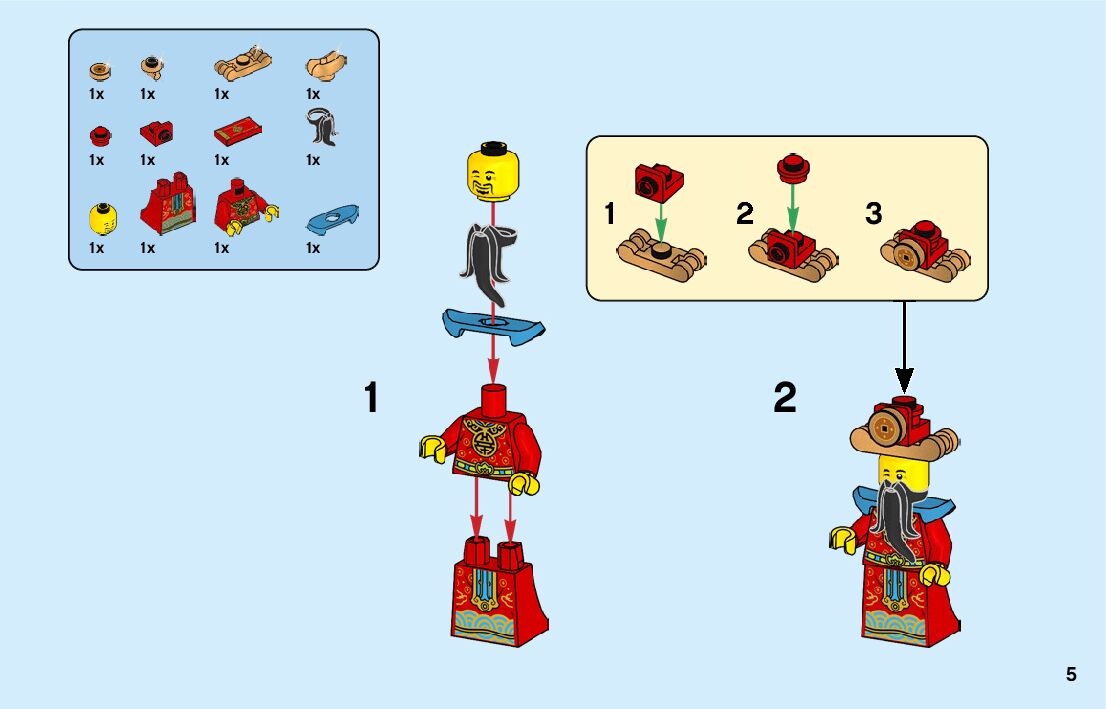 1x 1x 1x 1x
1x 1x 1x 1x
1x 1x 1x 1x

1

1 2 3

2

5