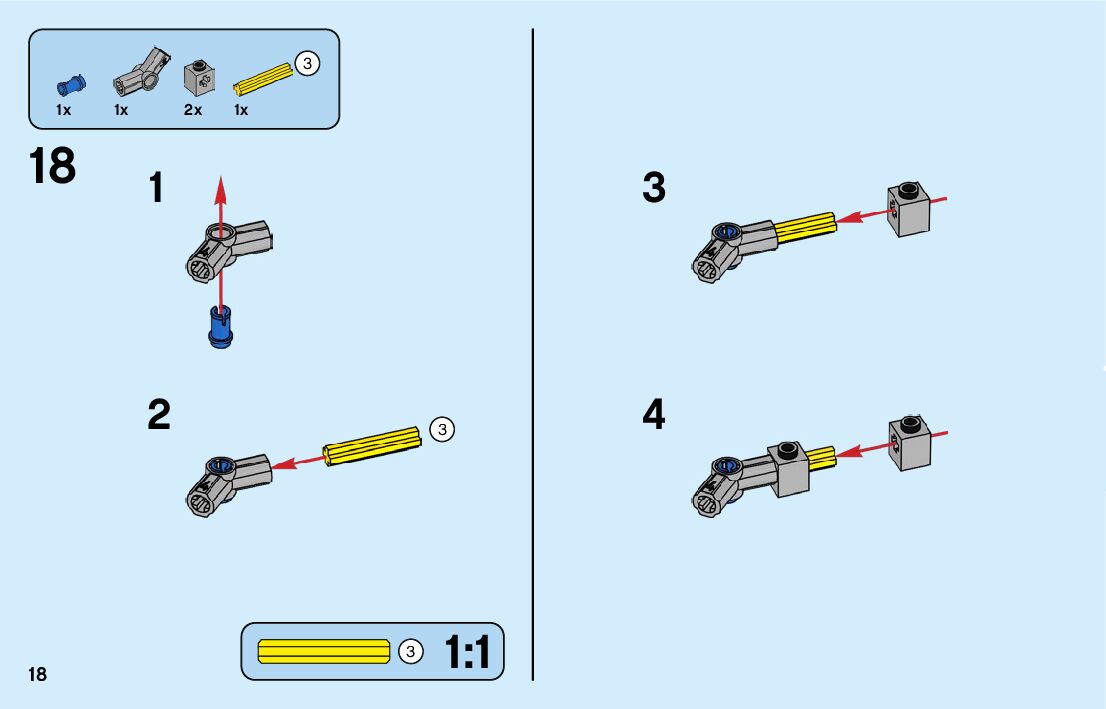 3

1x 1x 2x 1x

18

1

2

3

3

4

3 1:1

18