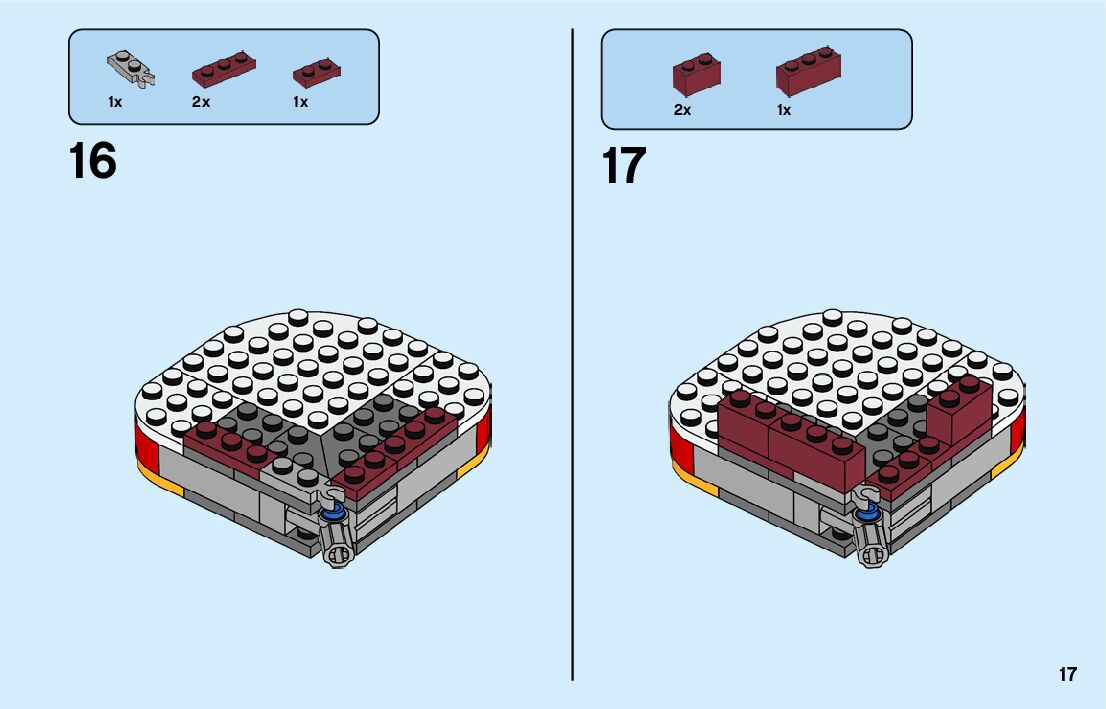 1x 2x 1x

16

2x 1x

17

17