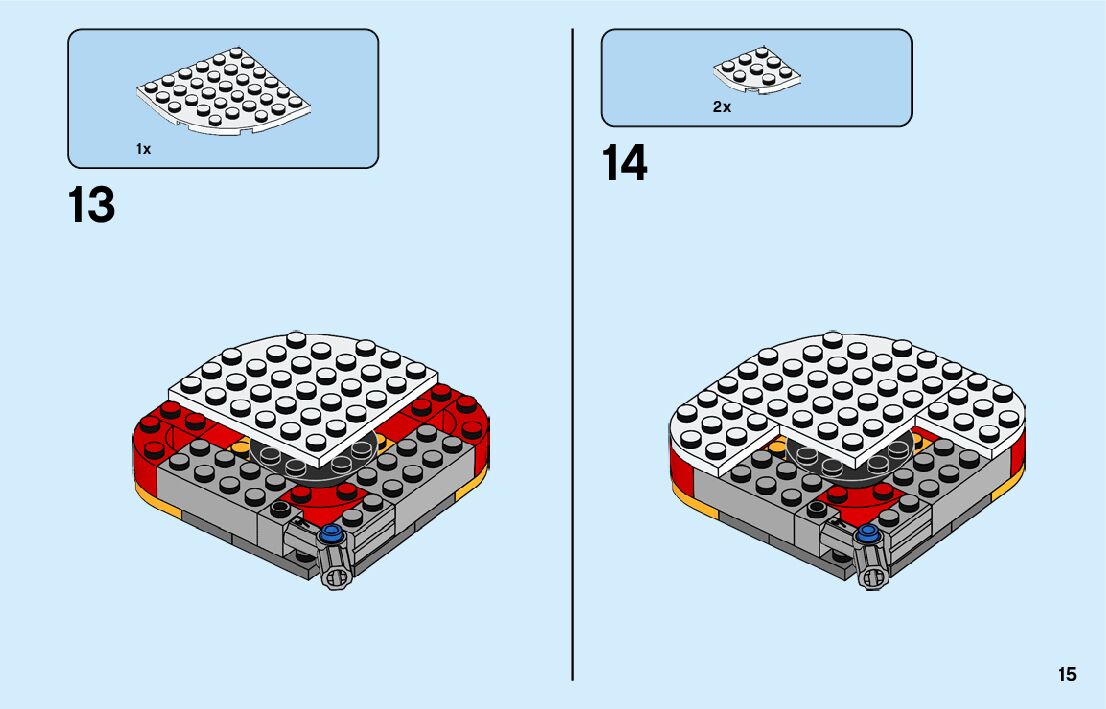 1x

13

2x

14

15