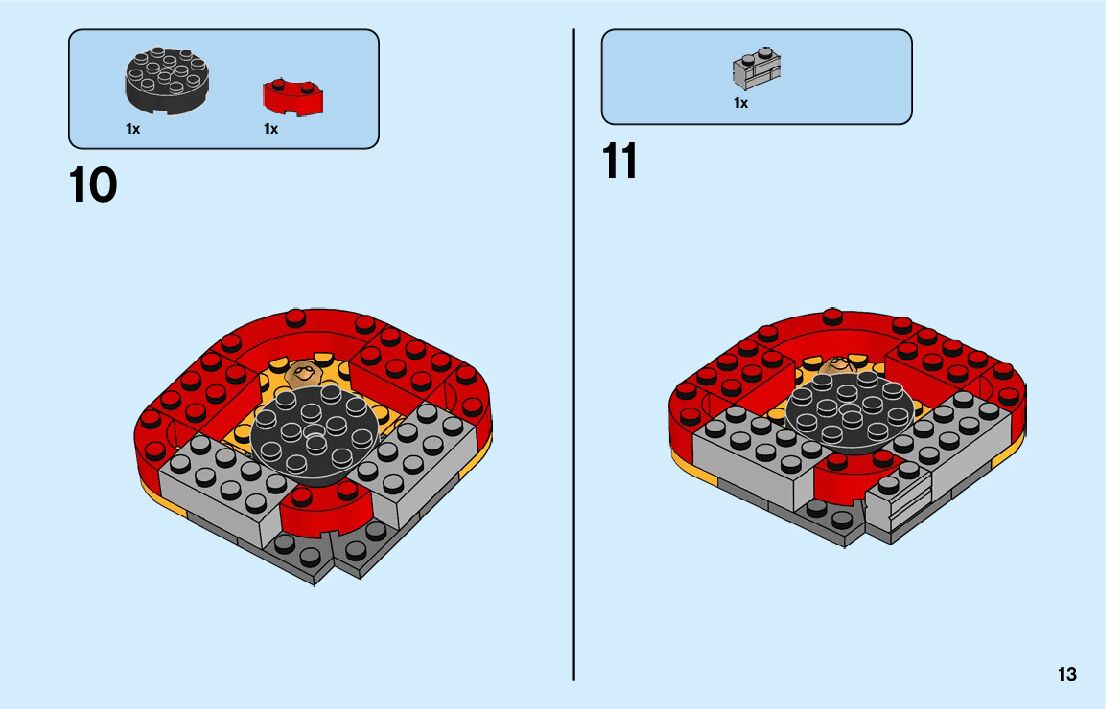 1x
1x

10

1x

11

13