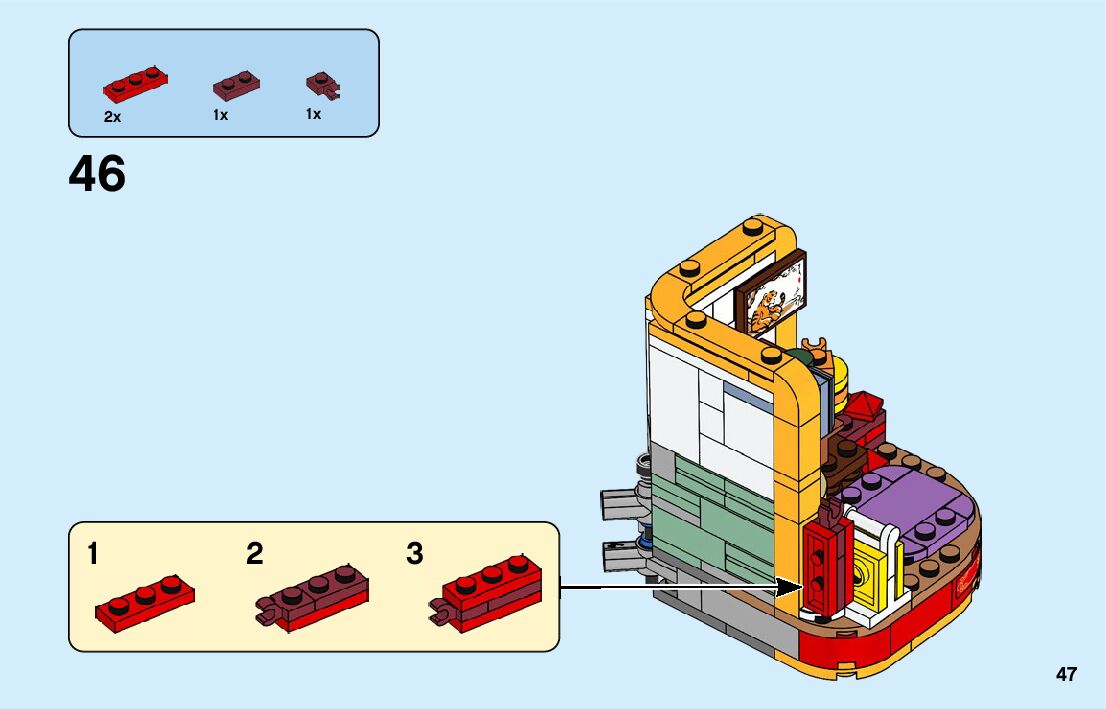 2x
1x
1x

46

1
2
3

47