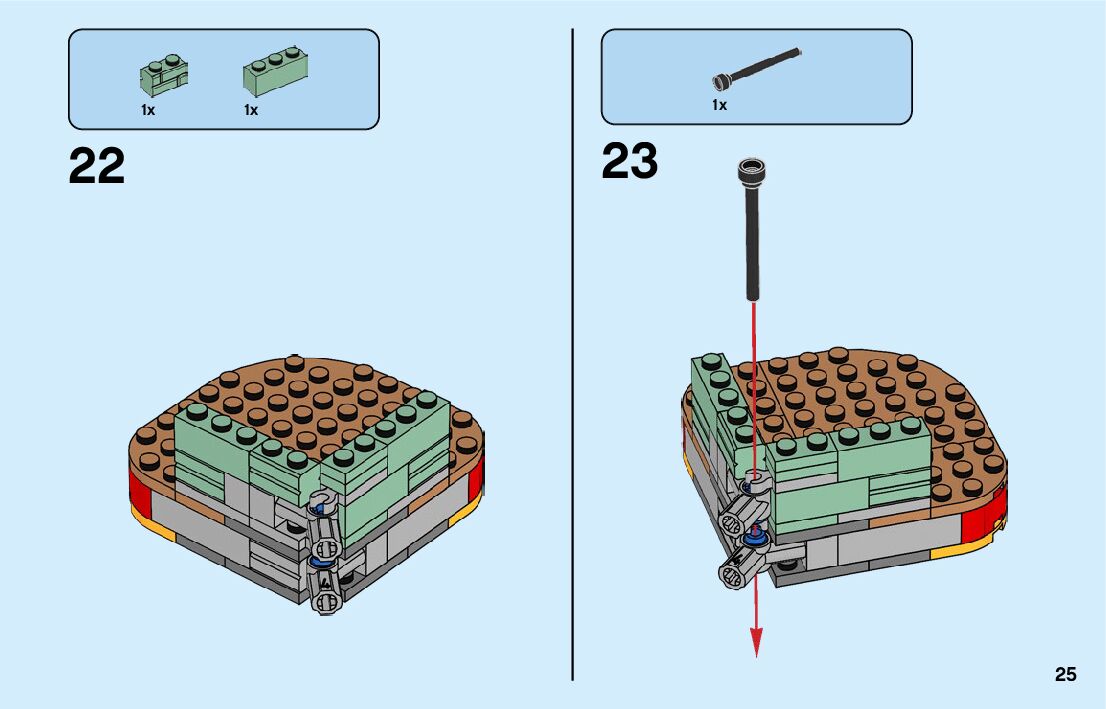 1x 1x

22

1x

23

25