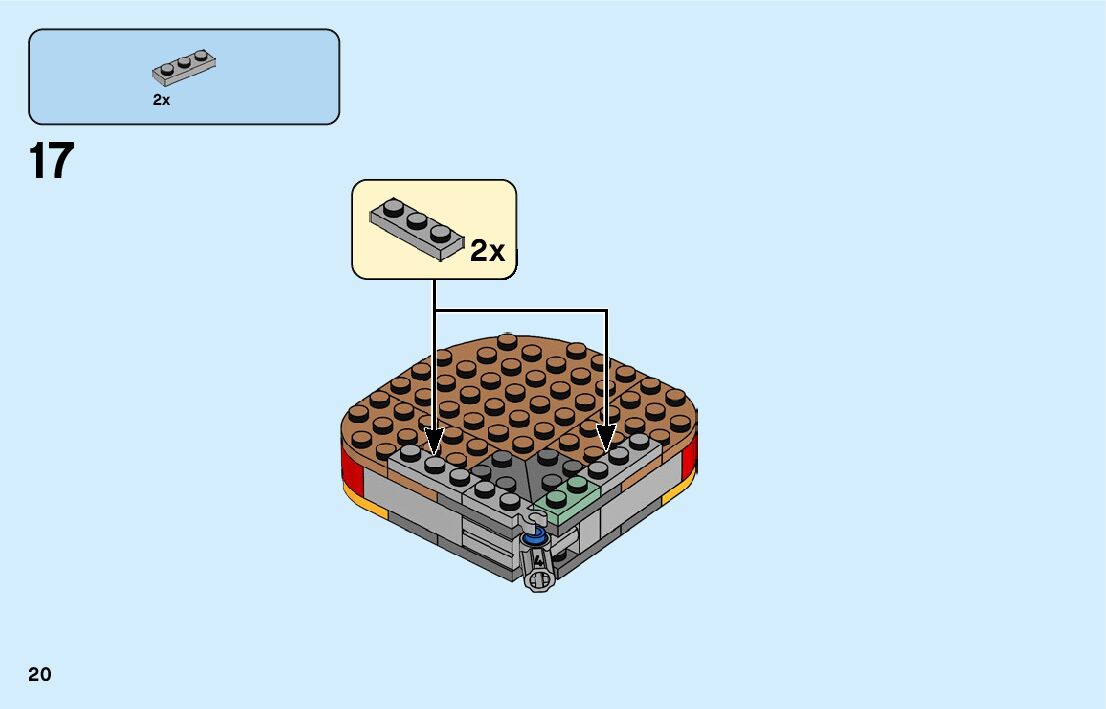 2x

17

2x

20