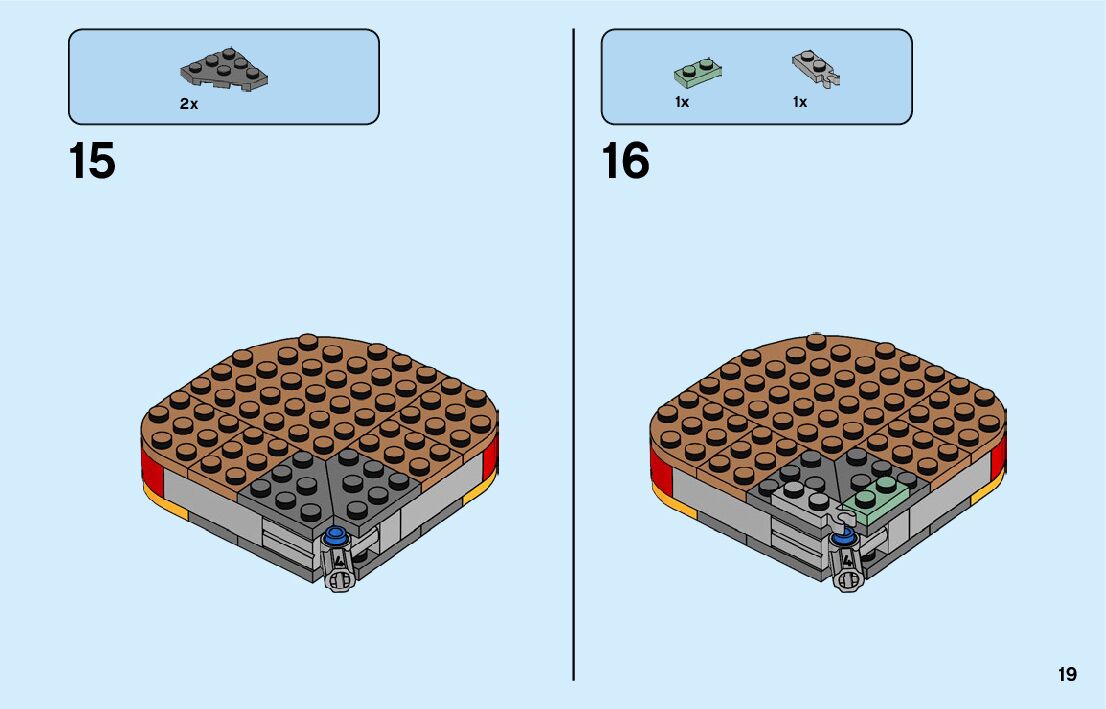 2x

15

1x 1x

16

19