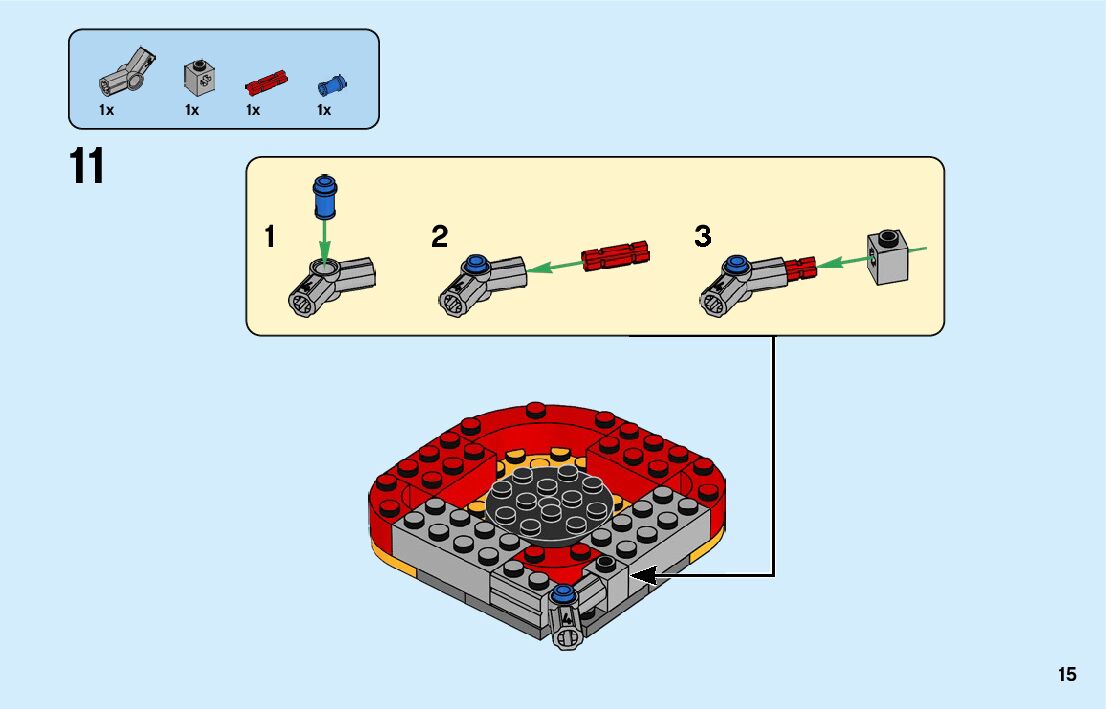 1x 1x 1x 1x

11

1

2

3

15