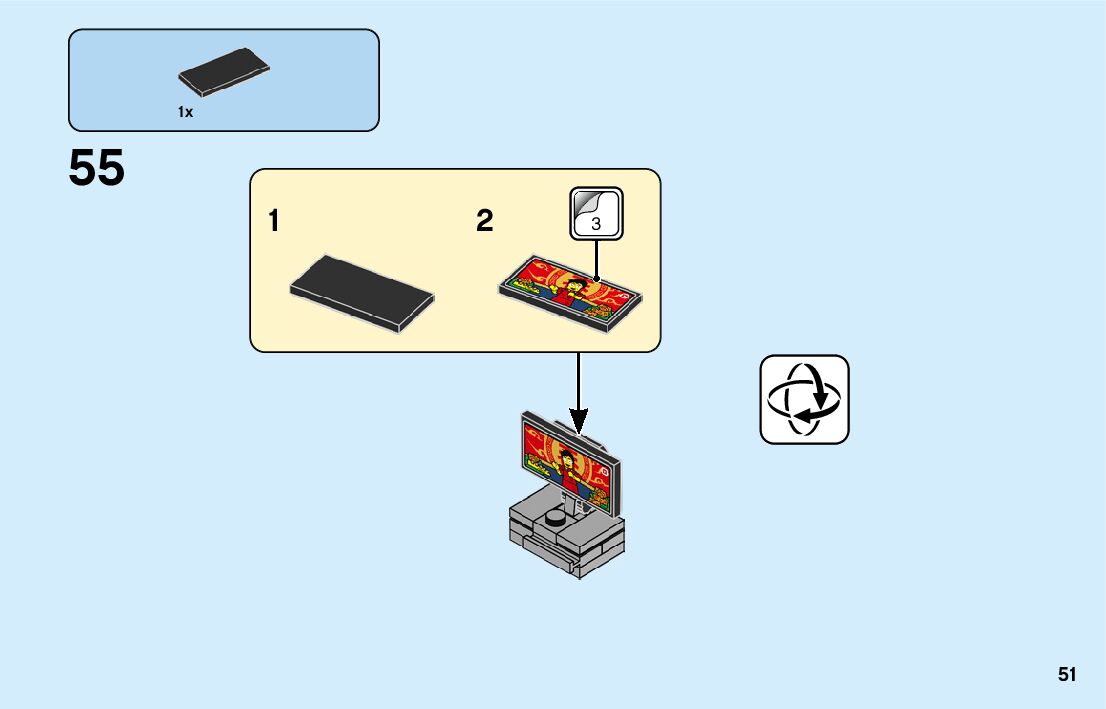 1x

55

1

2

3

51