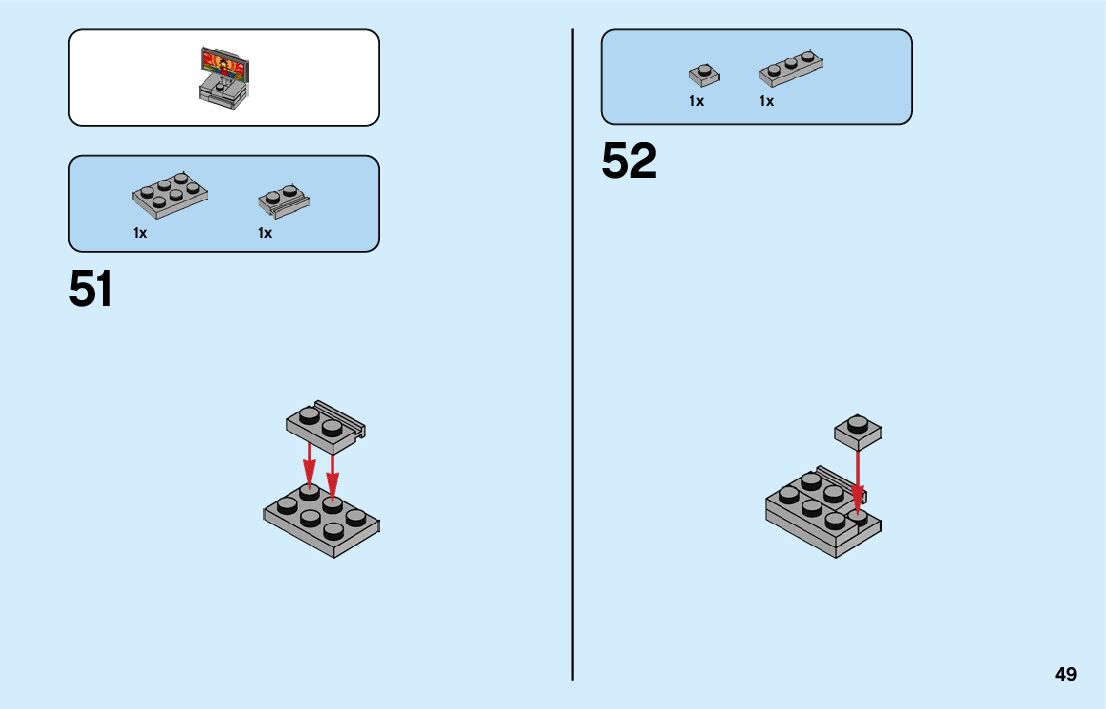 1x 1x

51

1x 1x

52

49