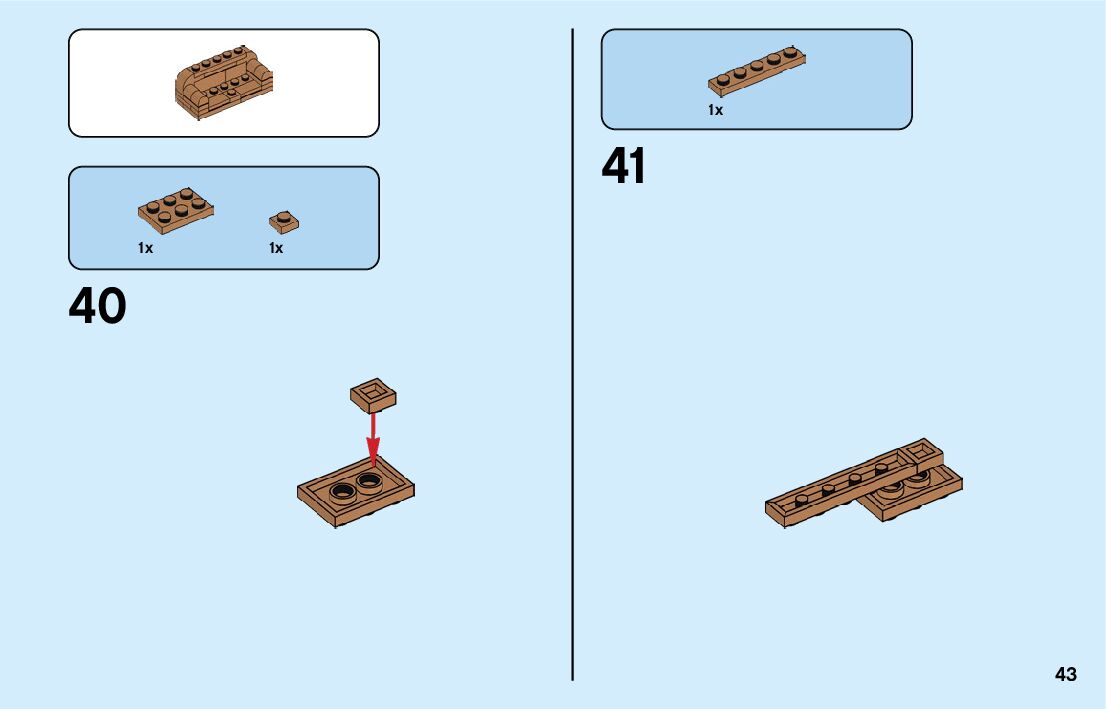 1x 1x

40

1x

41

43