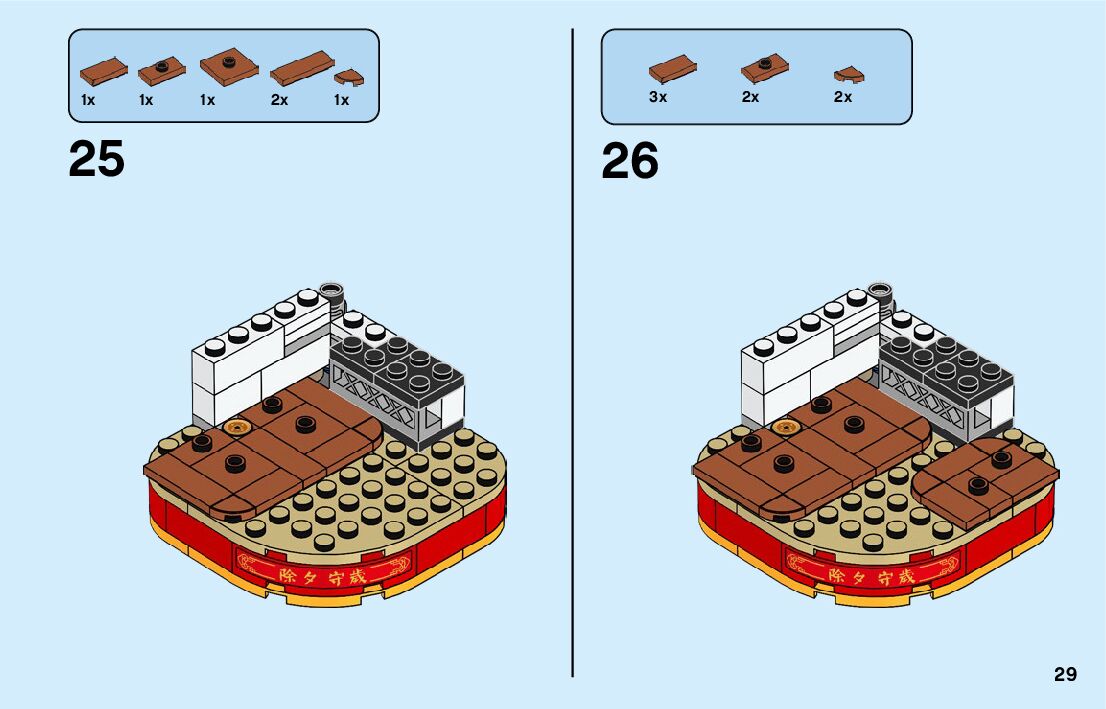 1x 1x 1x 2x 1x

25

除夕守歲

3x 2x 2x

26

除夕守歲

29