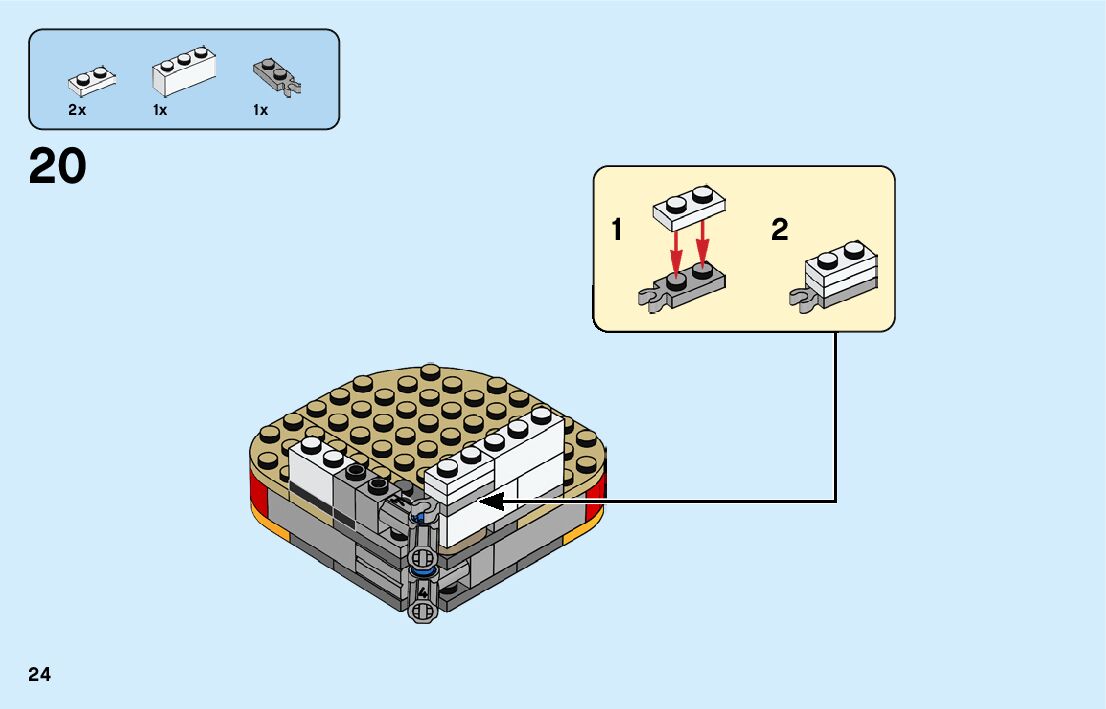 2x 1x 1x

20

1 2

4

24