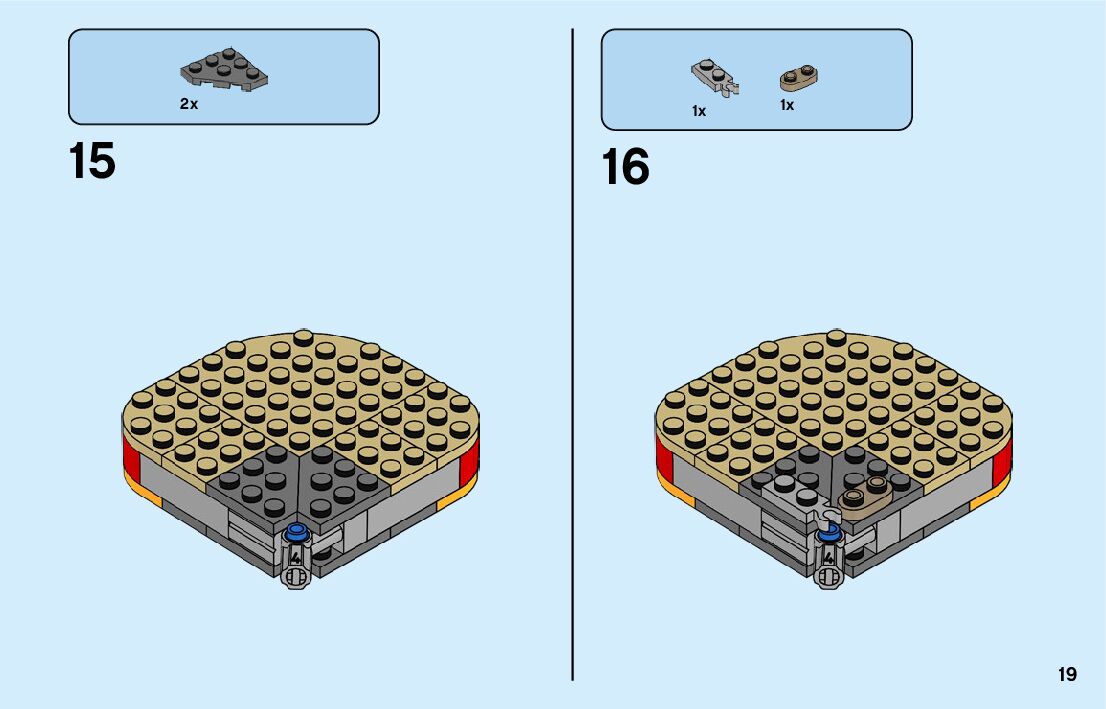 2x

15

1x 1x

16

19