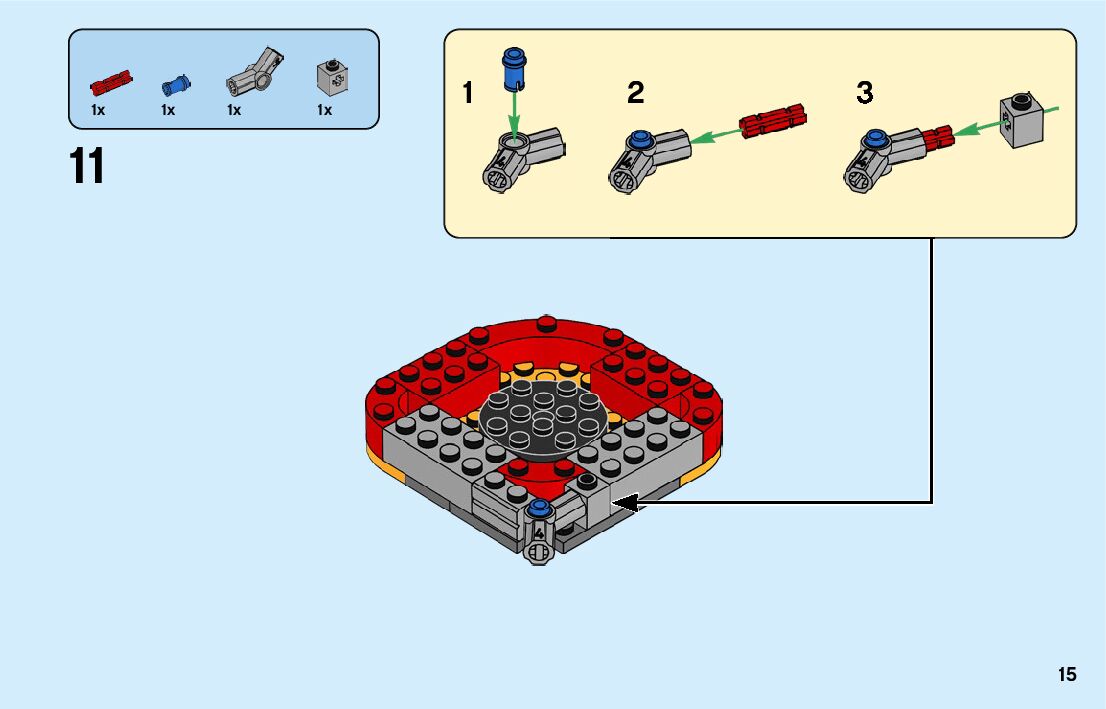 1x 1x 1x 1x

11

1

2

3

15