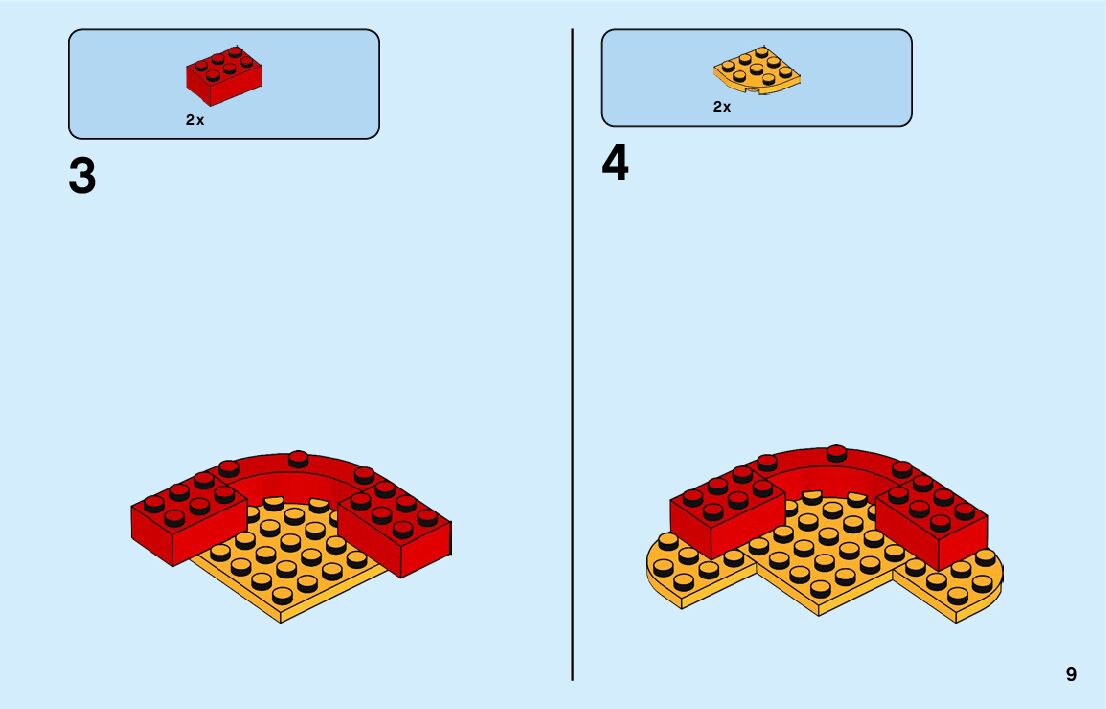 2x

3

2x

4

9