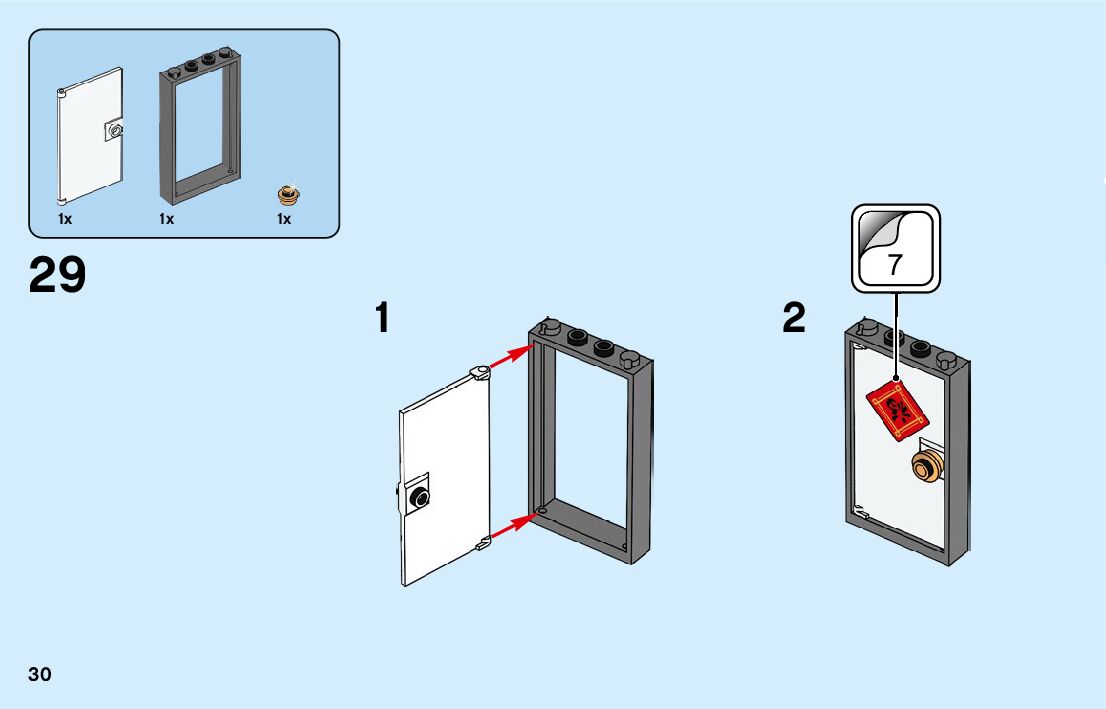 1x 1x 1x

29

1

2

7

30