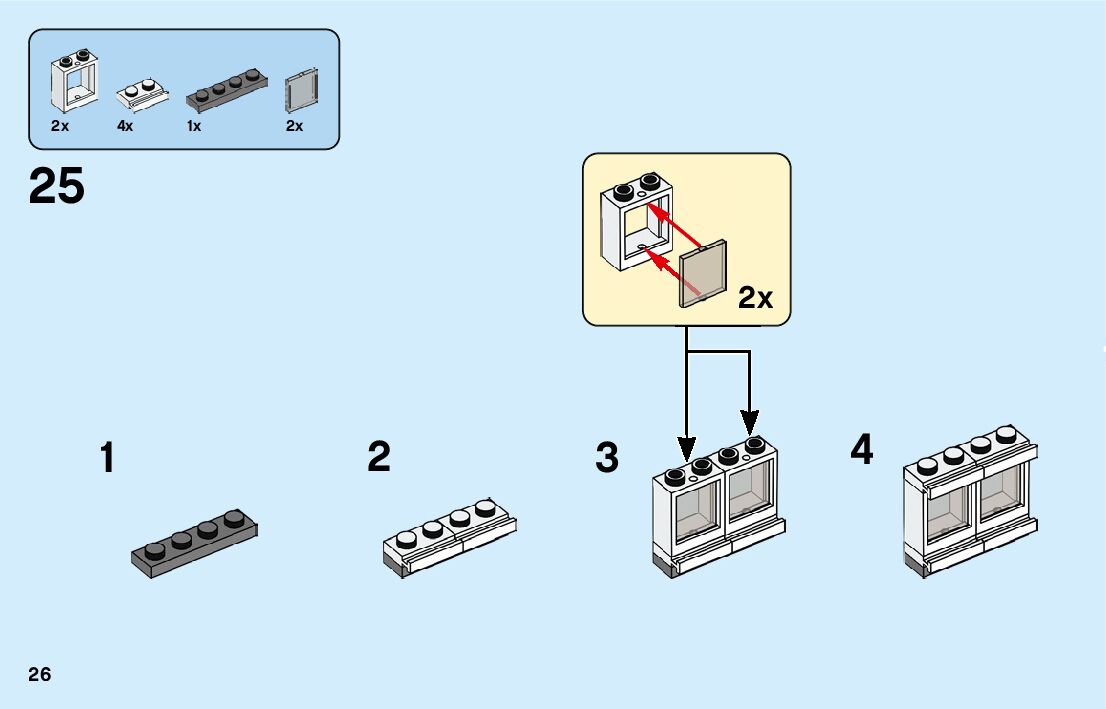 2x
4x
1x
2x

25

2x

1

2

3

4

26