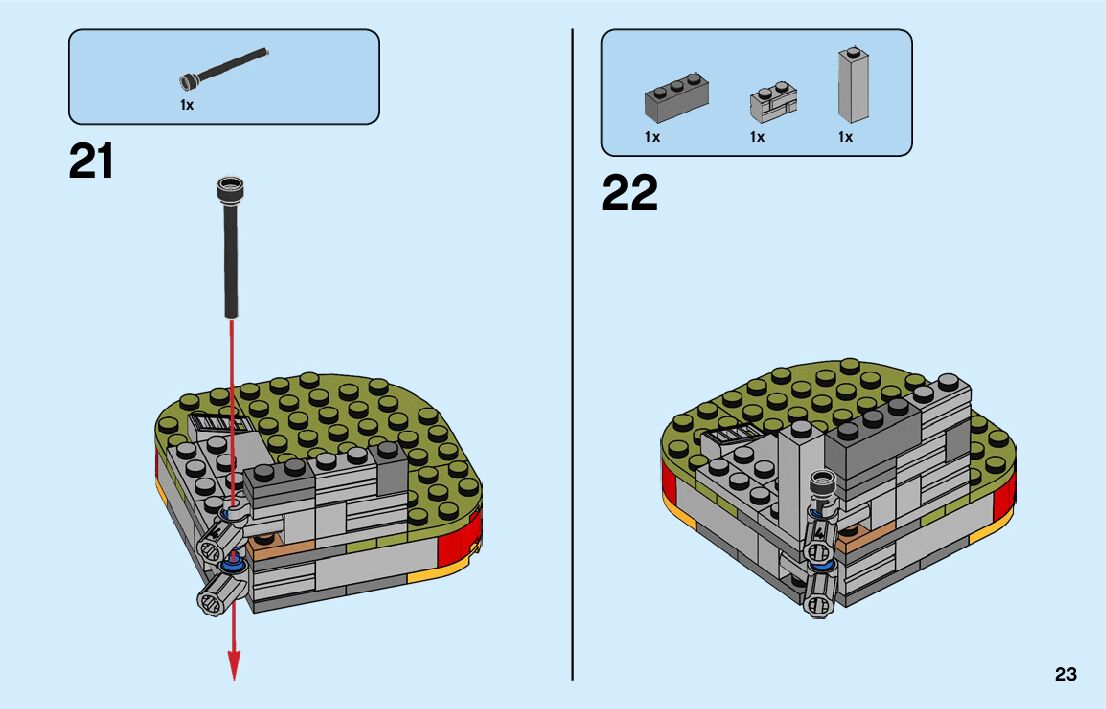 1x

21

1x 1x 1x

22

23