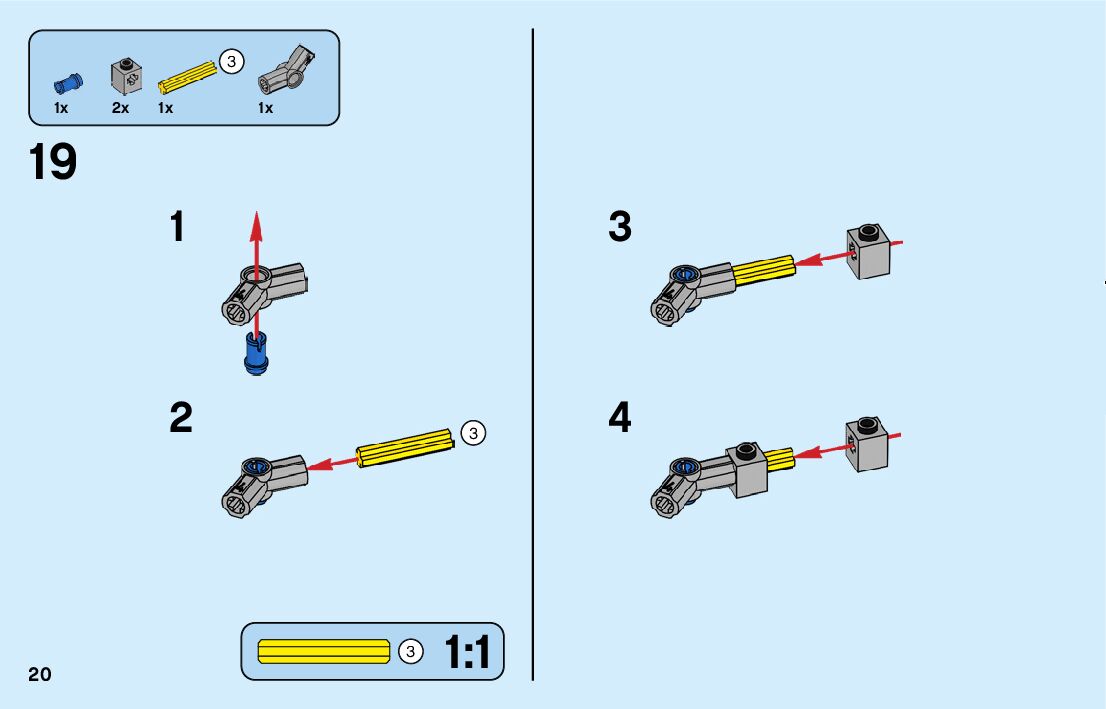 3
1x 2x 1x 1x

19

1

2

3

3

4

3 1:1

20