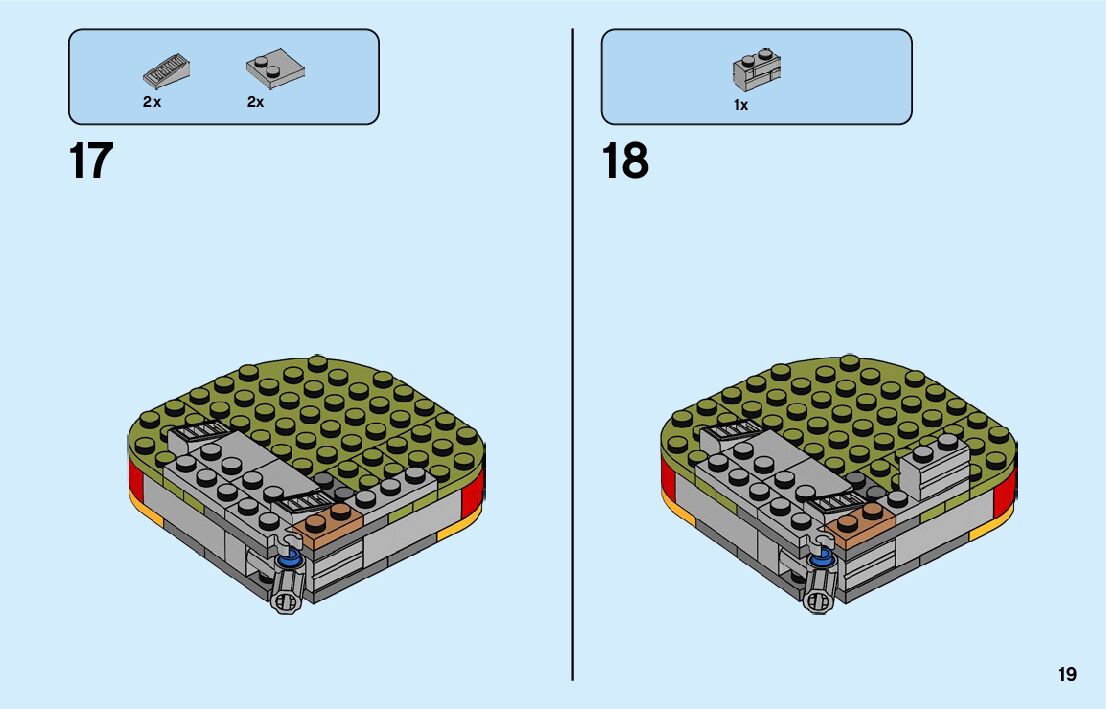 2x 2x

17

1x

18

19