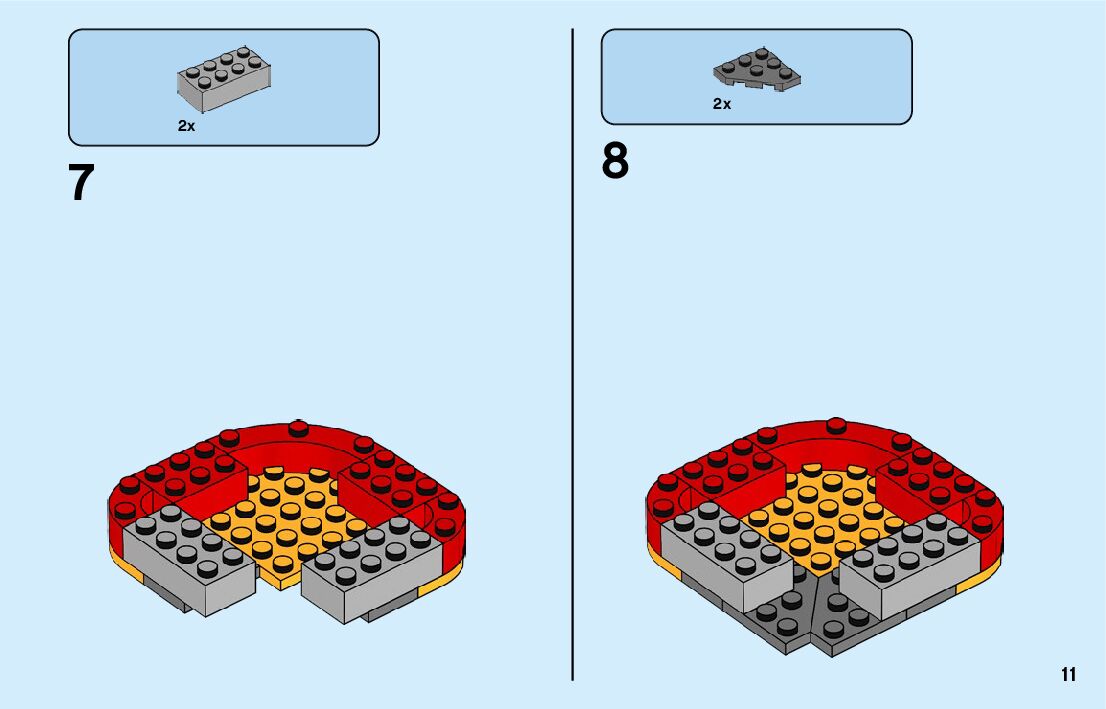 2x

7

2x

8

11