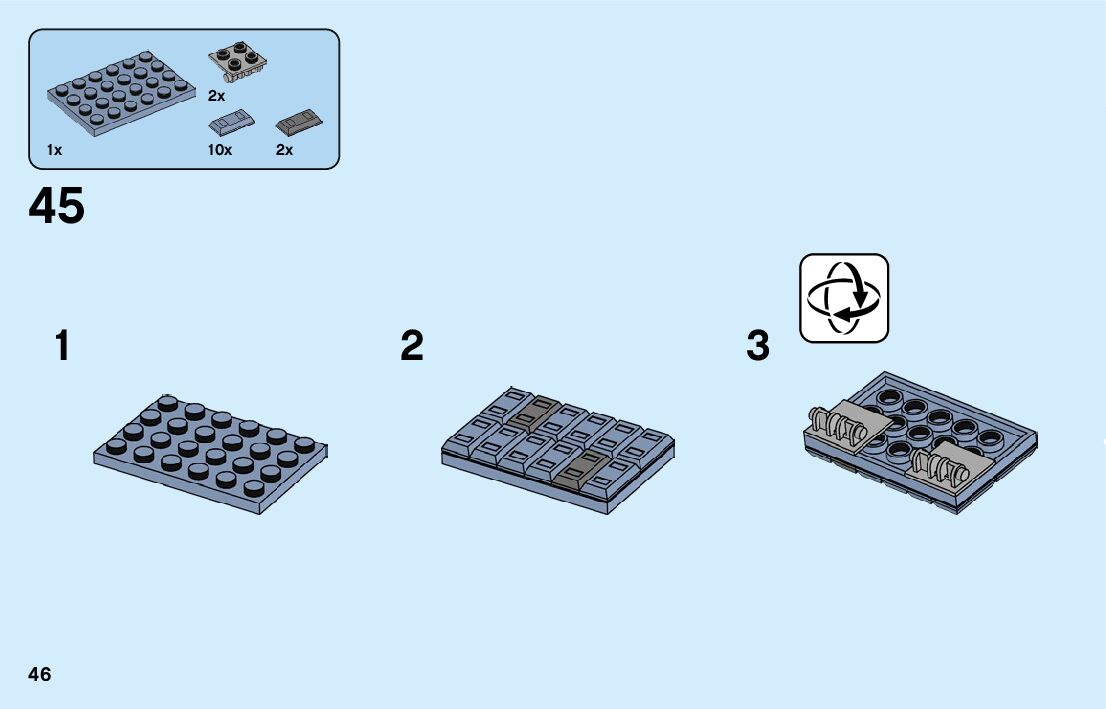 2x

1x

10x

2x

45

1

2

3

46