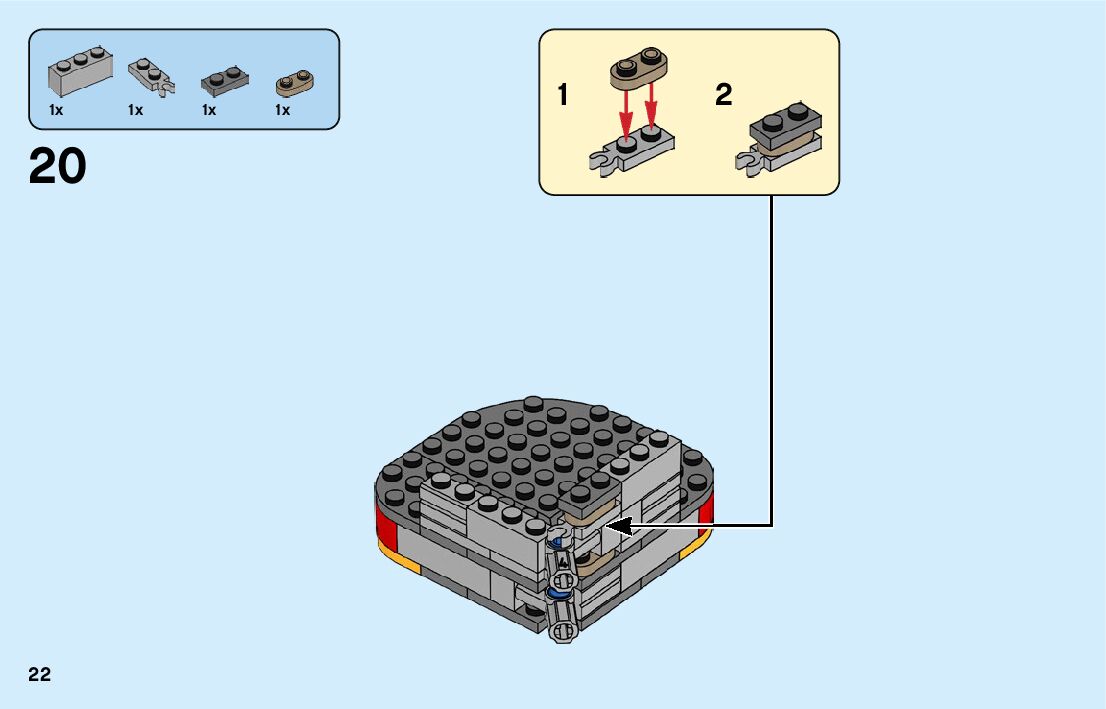 1x 1x 1x 1x

20

1

2

22